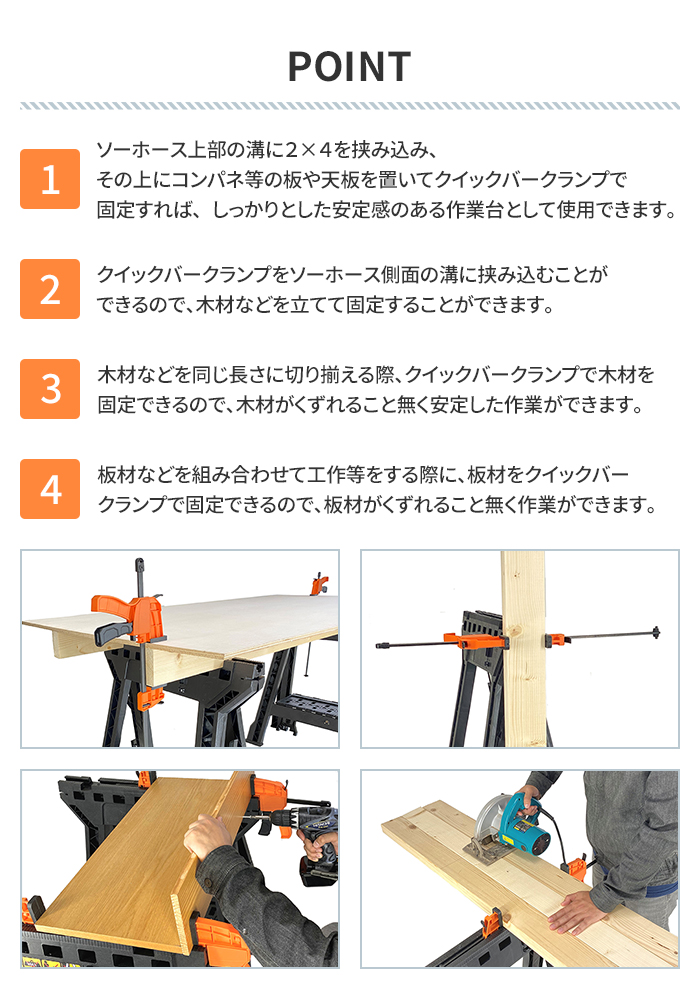 POINT

1
ソーホース上部の溝に2×4を挟み込み、その上にコンパネ等の板や天板を置いてクイックバークランプで固定すれば、しっかりとした安定感のある作業台として使用できます。

2
クイックバークランプをソーホース側面の溝に挟み込むことができるので、木材などを立てて固定することができます。

3
木材などを同じ長さに切り揃える際、クイックバークランプで木材を固定できるので、木材がくずれること無く安定した作業ができます。

4
板材などを組み合わせて工作等をする際に、板材をクイックバークランプで固定できるので、板材がくずれること無く作業ができます。