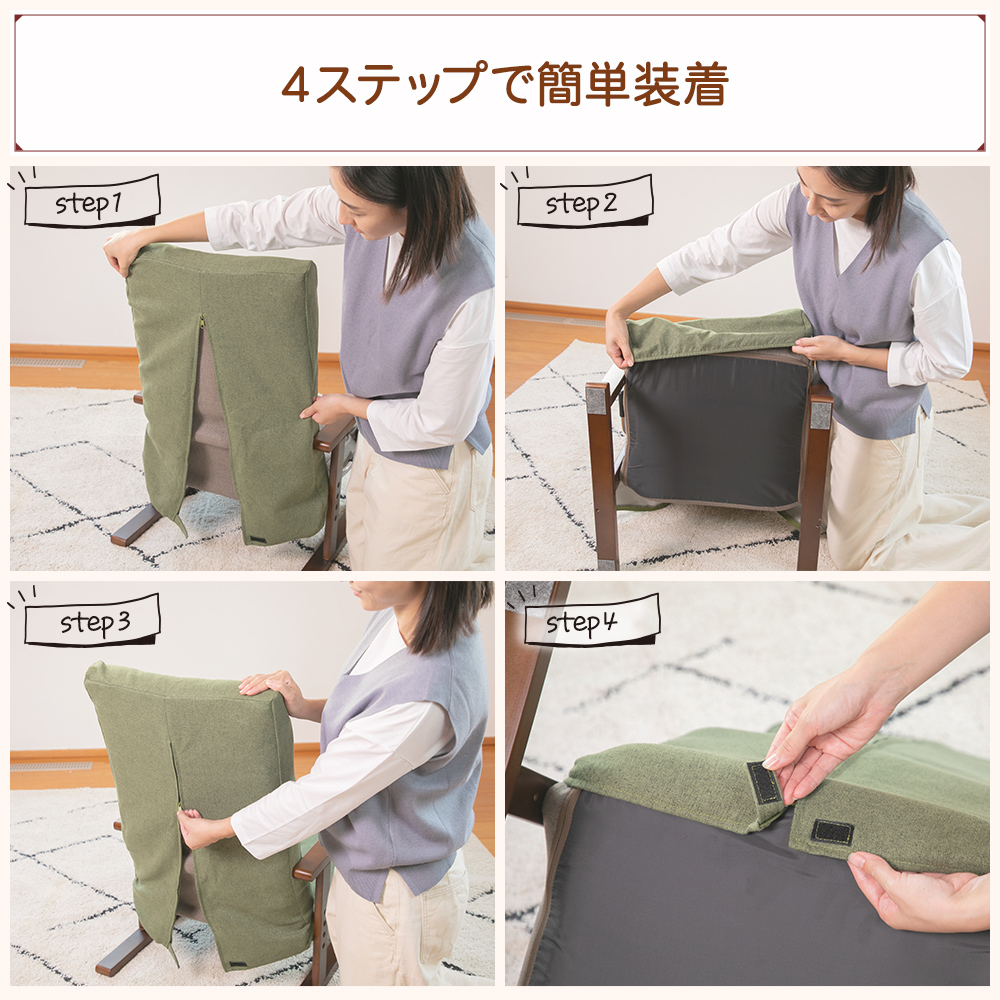 4ステップで簡単装着

step1

step2

step3

step4