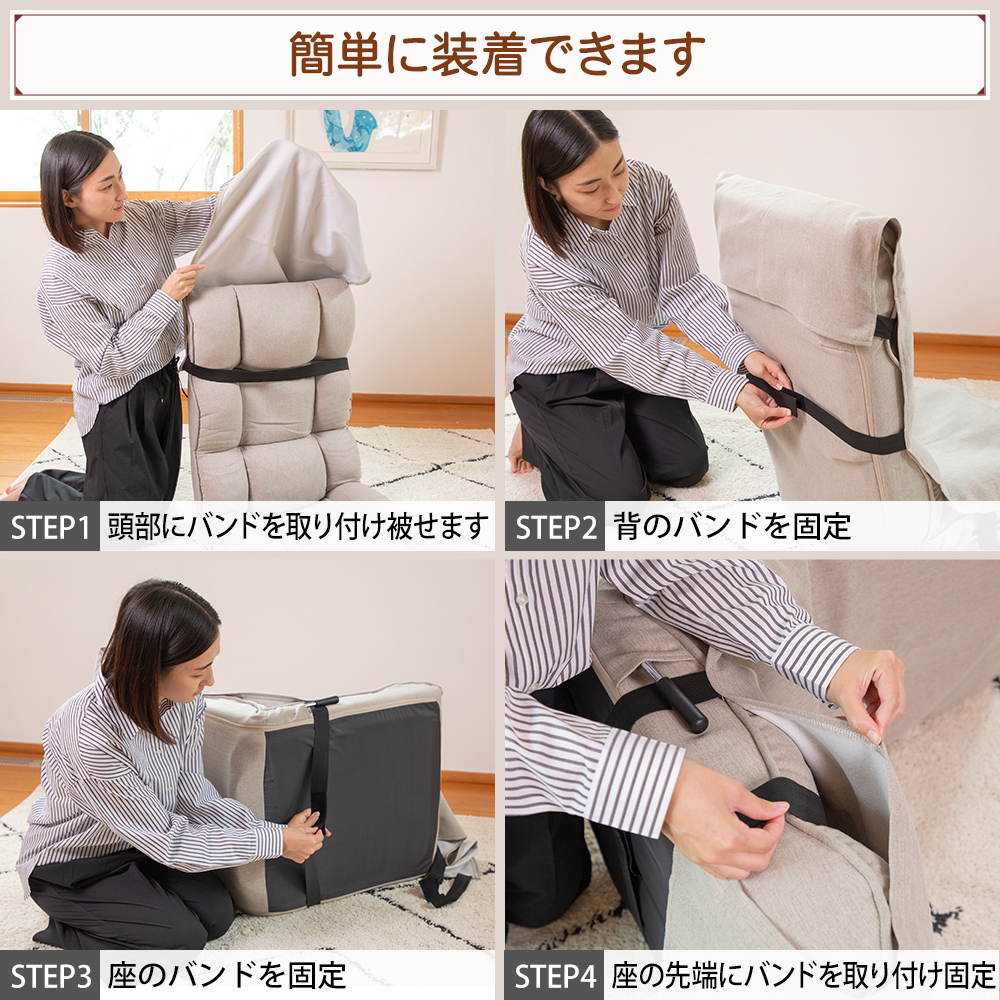 簡単に装着できます

STEP1 頭部にバンドを取り付け被せます

STEP2 背のバンドを固定

STEP3 座のバンドを固定

STEP4 座の先端にバンドを取り付け固定