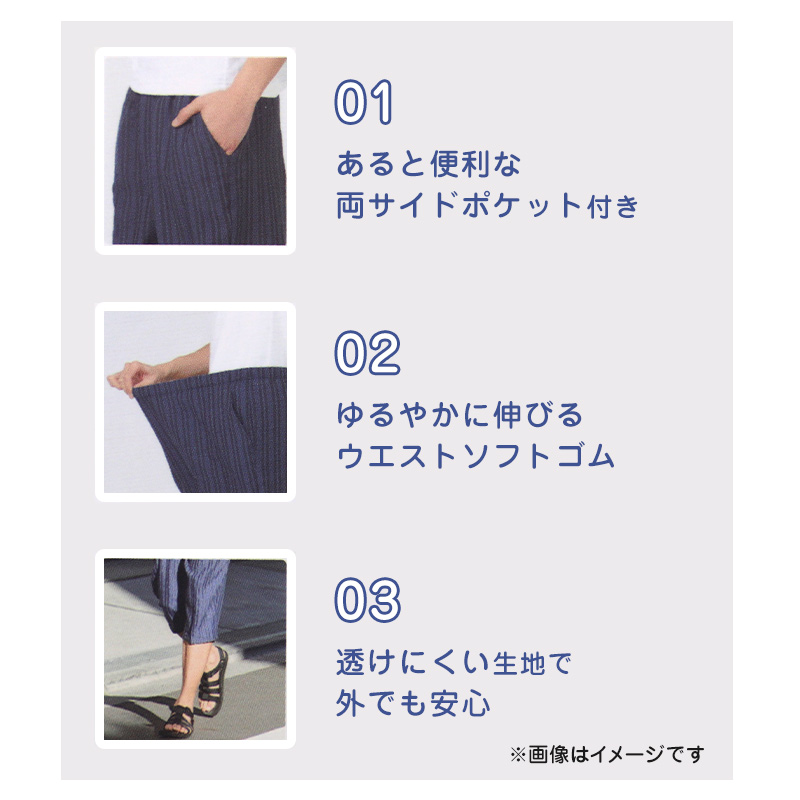 01

あると便利な
両サイドポケット付き

02

ゆるやかに伸びる
ウエストソフトゴム

03

透けにくい生地で
外でも安心

※画像はイメージです