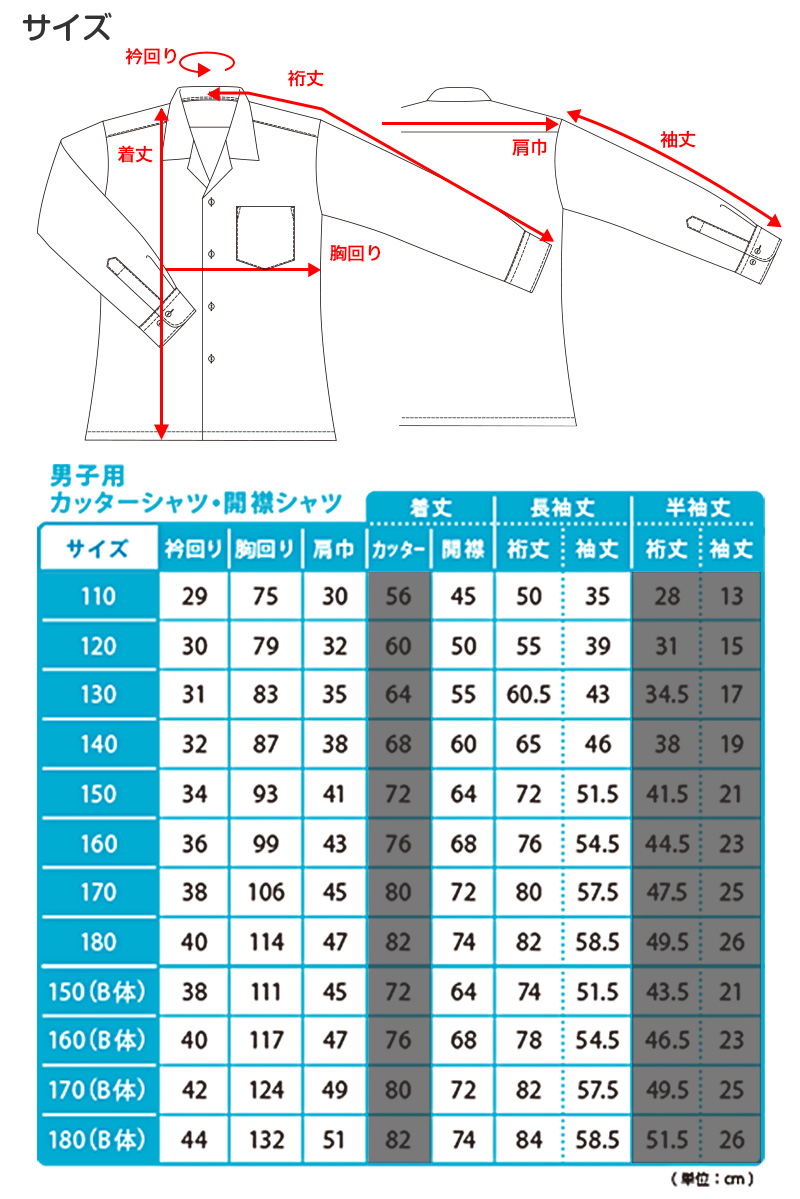 サイズ

衿回り
裄丈
着丈
肩巾
袖丈
胸回り

男子用
カッターシャツ・開襟シャツ

| サイズ | 衿回り | 胸回り | 肩巾 | 着丈 カッター | 着丈 開襟 | 長袖丈 裄丈 | 長袖丈 袖丈 | 半袖丈 裄丈 | 半袖丈 袖丈 |
|---|---|---|---|---|---|---|---|---|---|
| 110 | 29 | 75 | 30 | 56 | 45 | 50 | 35 | 28 | 13 |
| 120 | 30 | 79 | 32 | 60 | 50 | 55 | 39 | 31 | 15 |
| 130 | 31 | 83 | 35 | 64 | 55 | 60.5 | 43 | 34.5 | 17 |
| 140 | 32 | 87 | 38 | 68 | 60 | 65 | 46 | 38 | 19 |
| 150 | 34 | 93 | 41 | 72 | 64 | 72 | 51.5 | 41.5 | 21 |
| 160 | 36 | 99 | 43 | 76 | 68 | 76 | 54.5 | 44.5 | 23 |
| 170 | 38 | 106 | 45 | 80 | 72 | 80 | 57.5 | 47.5 | 25 |
| 180 | 40 | 114 | 47 | 82 | 74 | 82 | 58.5 | 49.5 | 26 |
| 150(B体) | 38 | 111 | 45 | 72 | 64 | 74 | 51.5 | 43.5 | 21 |
| 160(B体) | 40 | 117 | 47 | 76 | 68 | 78 | 54.5 | 46.5 | 23 |
| 170(B体) | 42 | 124 | 49 | 80 | 72 | 82 | 57.5 | 49.5 | 25 |
| 180(B体) | 44 | 132 | 51 | 82 | 74 | 84 | 58.5 | 51.5 | 26 |

(単位:cm)