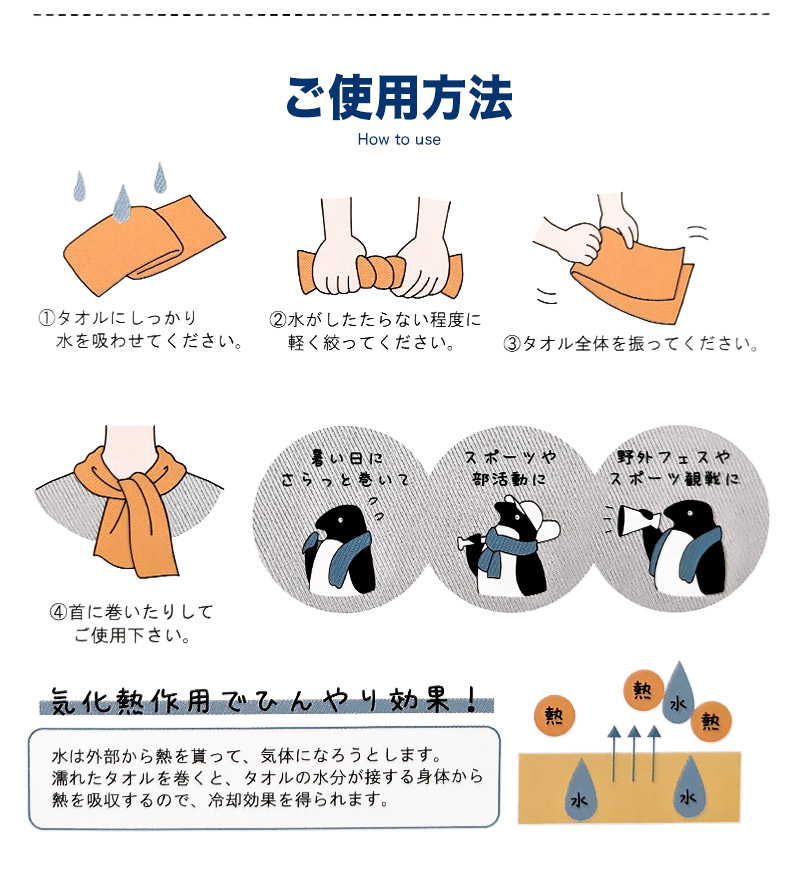 ご使用方法
How to use

①タオルにしっかり水を吸わせてください。

②水がしたたらない程度に軽く絞ってください。

③タオル全体を振ってください。

④首に巻いたりしてご使用下さい。

暑い日にさらっと巻いて

スポーツや部活動に

野外フェスやスポーツ観戦に

気化熱作用でひんやり効果！

水は外部から熱を貰って、気体になろうとします。濡れたタオルを巻くと、タオルの水分が接する身体から熱を吸収するので、冷却効果を得られます。

熱
熱
水
熱
水
水