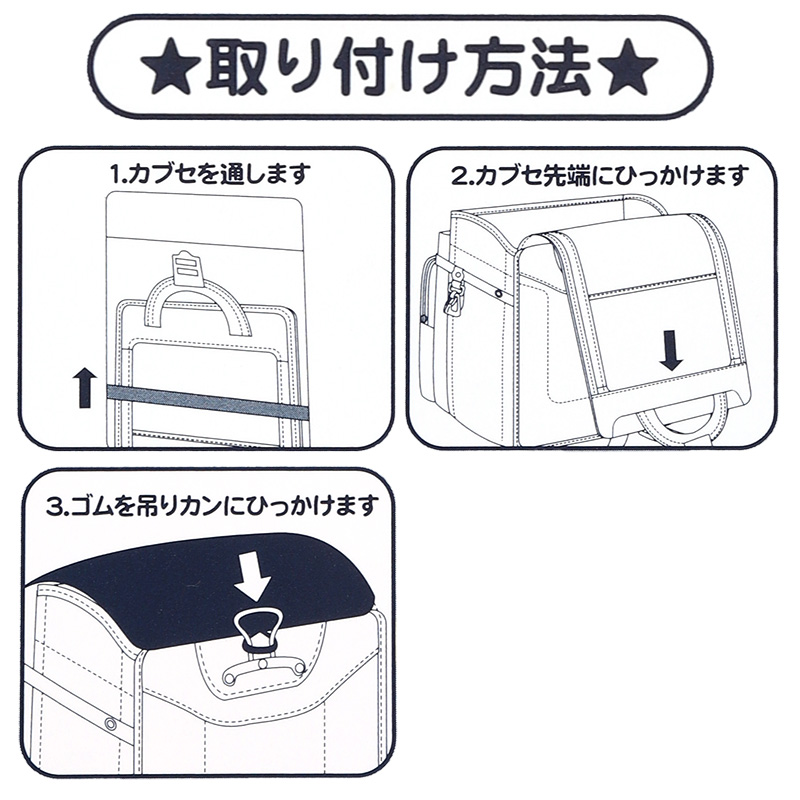 ★取り付け方法★

1.カブセを通します

2.カブセ先端にひっかけます

3.ゴムを吊りカンにひっかけます