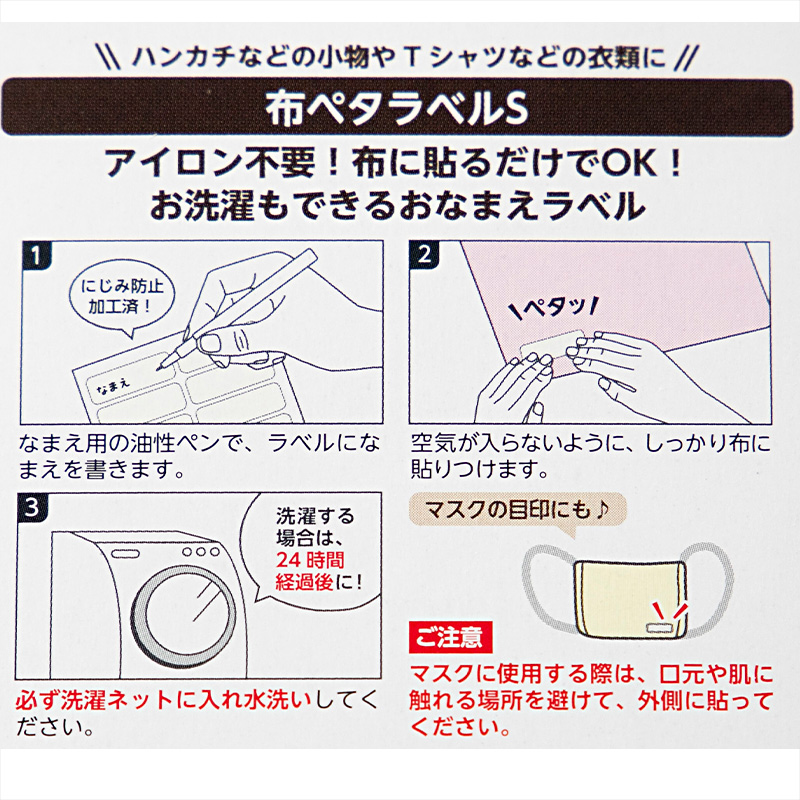 \\ ハンカチなどの小物やＴシャツなどの衣類に //

布ペタラベルS

アイロン不要！布に貼るだけでOK！
お洗濯もできるおなまえラベル

1

にじみ防止加工済！

なまえ

なまえ用の油性ペンで、ラベルになまえを書きます。

2

ペタッ

空気が入らないように、しっかり布に貼りつけます。

3

洗濯する場合は、24時間経過後に！

必ず洗濯ネットに入れ水洗いしてください。

マスクの目印にも♪

ご注意

マスクに使用する際は、口元や肌に触れる場所を避けて、外側に貼ってください。