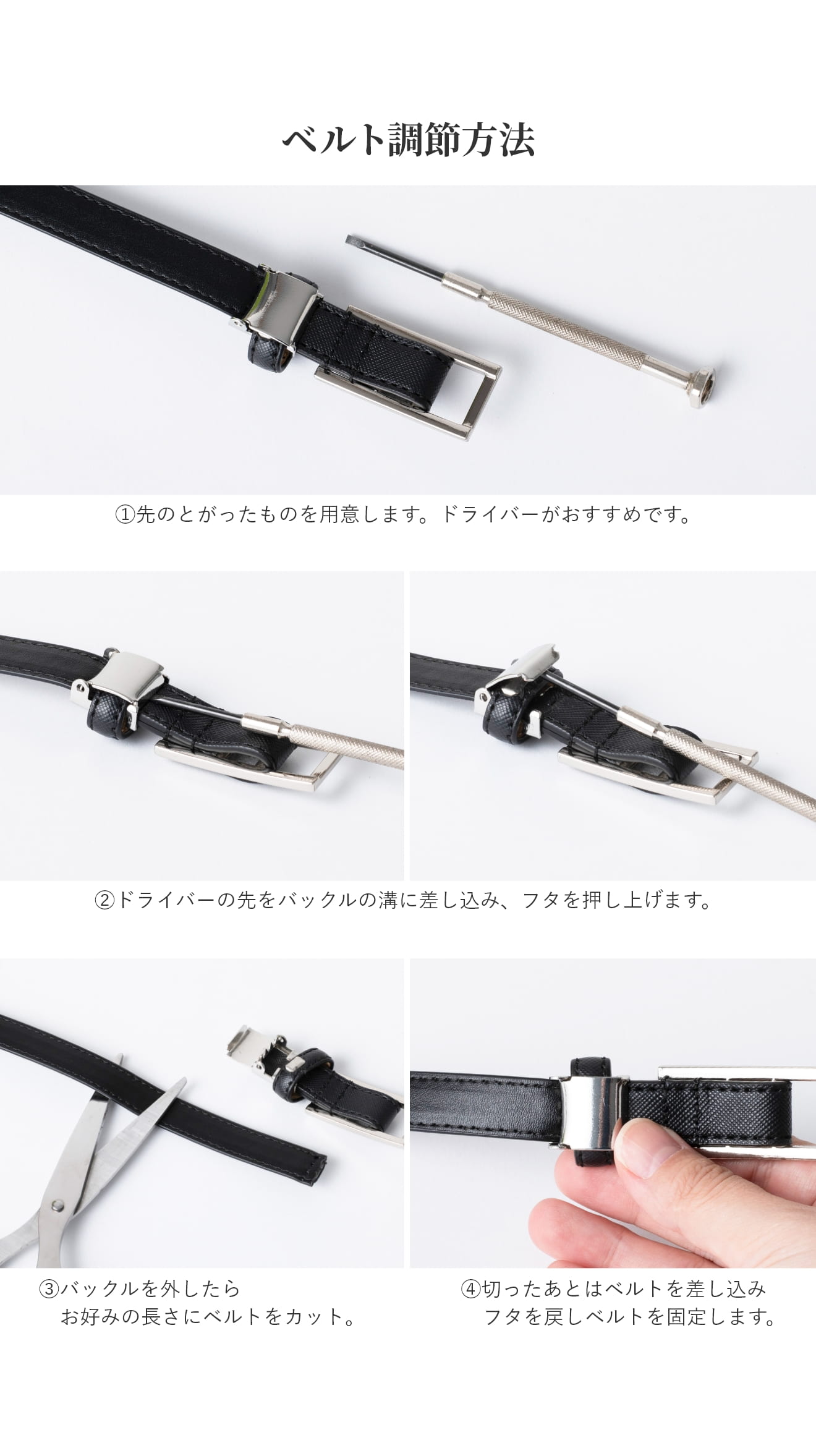 ベルト調節方法

①先のとがったものを用意します。ドライバーがおすすめです。

②ドライバーの先をバックルの溝に差し込み、フタを押し上げます。

③バックルを外したら
お好みの長さにベルトをカット。

④切ったあとはベルトを差し込み
フタを戻しベルトを固定します。