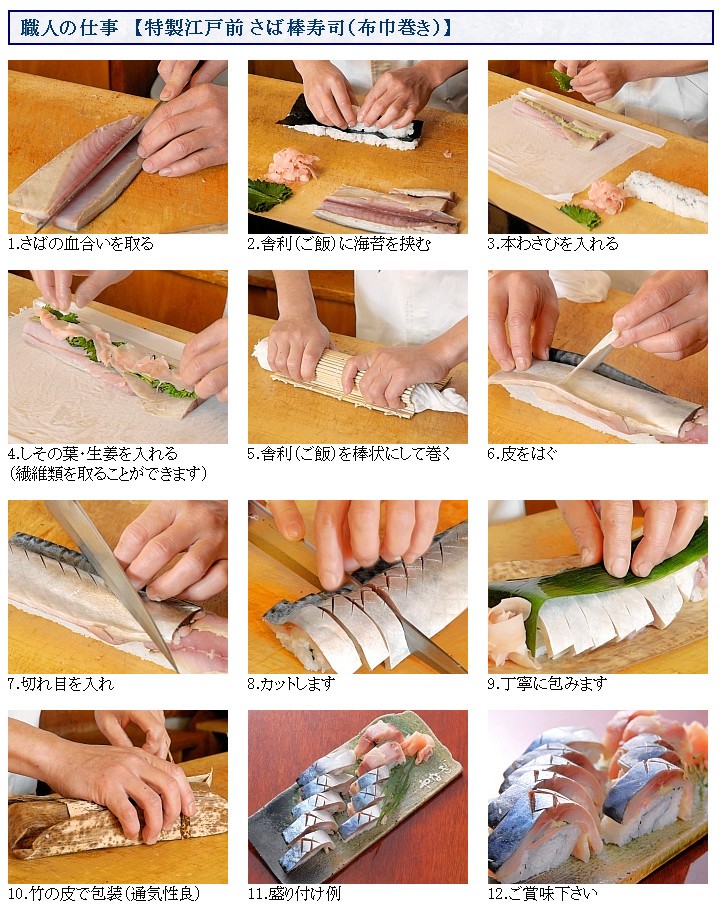 職人の仕事 【特製江戸前 さば 棒寿司(布巾巻き)】

1.さばの血合いを取る

2.舎利(ご飯)に海苔を挟む

3.本わさびを入れる

4.しその葉・生姜を入れる
(繊維類を取ることができます)

5.舎利(ご飯)を棒状にして巻く

6.皮をはぐ

7.切れ目を入れ

8.カットします

9.丁寧に包みます

10.竹の皮で包装(通気性良)

11.盛り付け例

12.ご賞味下さい