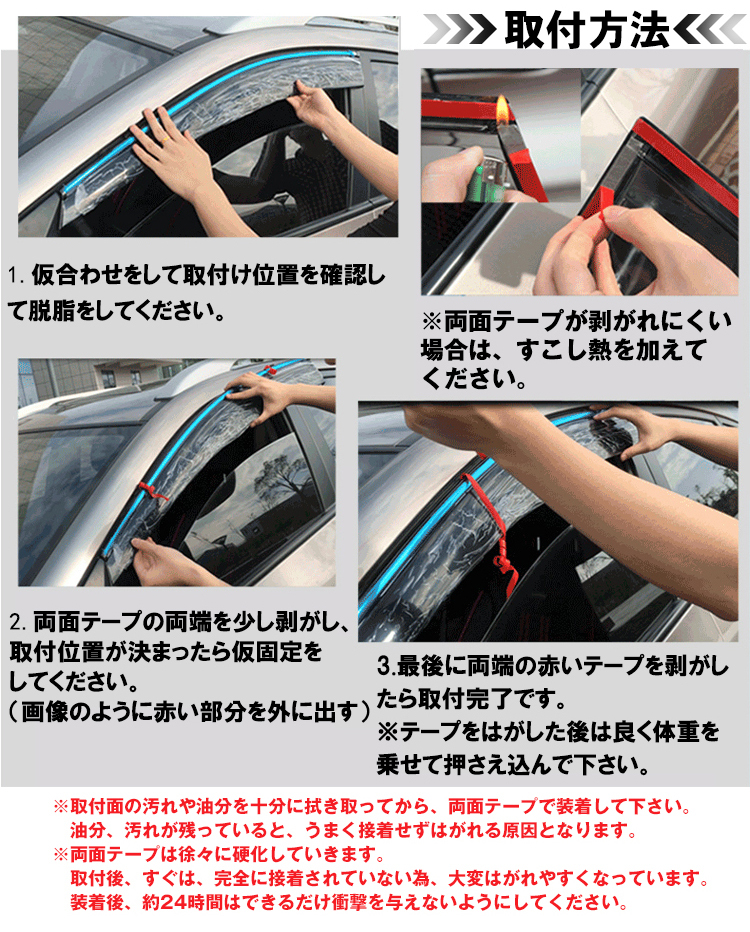 取付方法

1. 仮合わせをして取付け位置を確認して脱脂をしてください。

※両面テープが剥がれにくい場合は、すこし熱を加えてください。

2. 両面テープの両端を少し剥がし、取付位置が決まったら仮固定をしてください。
（画像のように赤い部分を外に出す）

3.最後に両端の赤いテープを剥がしたら取付完了です。
※テープをはがした後は良く体重を乗せて押さえ込んで下さい。

※取付面の汚れや油分を十分に拭き取ってから、両面テープで装着して下さい。
油分、汚れが残っていると、うまく接着せずはがれる原因となります。
※両面テープは徐々に硬化していきます。
取付後、すぐは、完全に接着されていない為、大変はがれやすくなっています。
装着後、約24時間はできるだけ衝撃を与えないようにしてください。