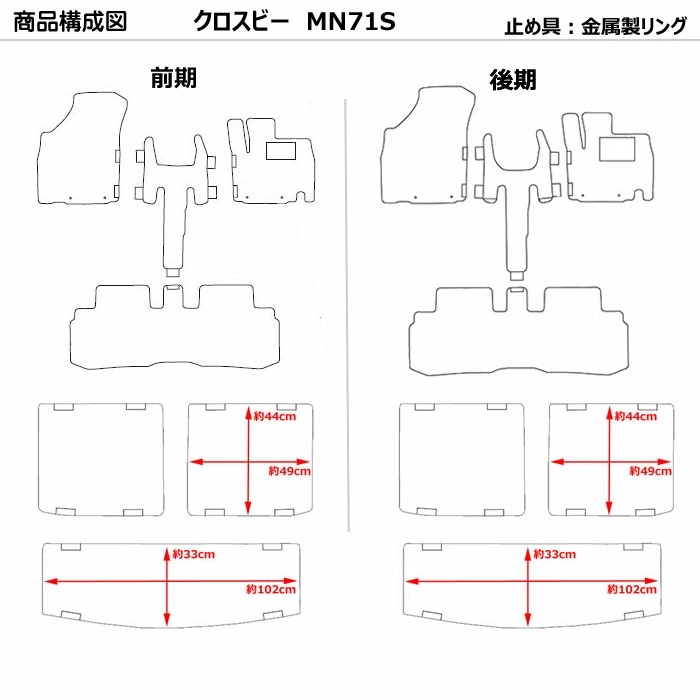 商品構成図　クロスビー　MN71S　止め具：金属製リング

前期

約44cm

約49cm

約33cm

約102cm

後期

約44cm

約49cm

約33cm

約102cm