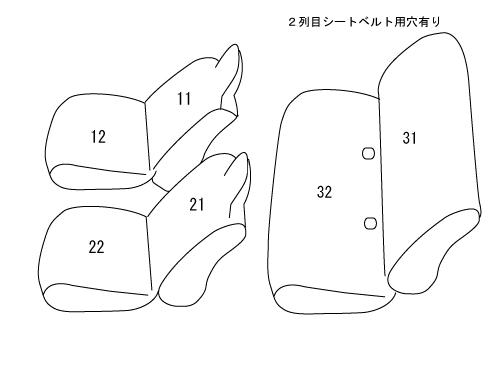 ２列目シートベルト用穴有り

11

12

21

22

31

32