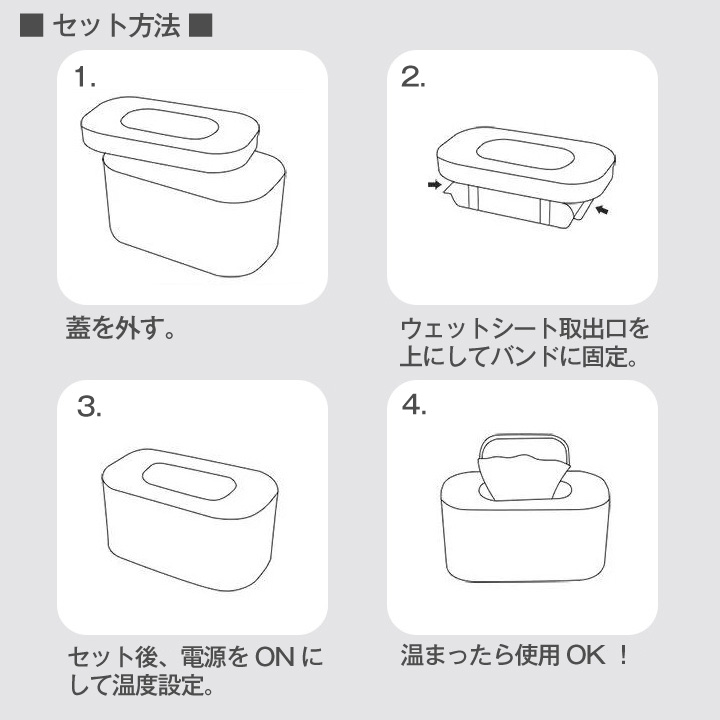 ■ セット方法 ■

1.

蓋を外す。

2.

ウェットシート取出口を上にしてバンドに固定。

3.

セット後、電源を ON にして温度設定。

4.

温まったら使用 OK ！