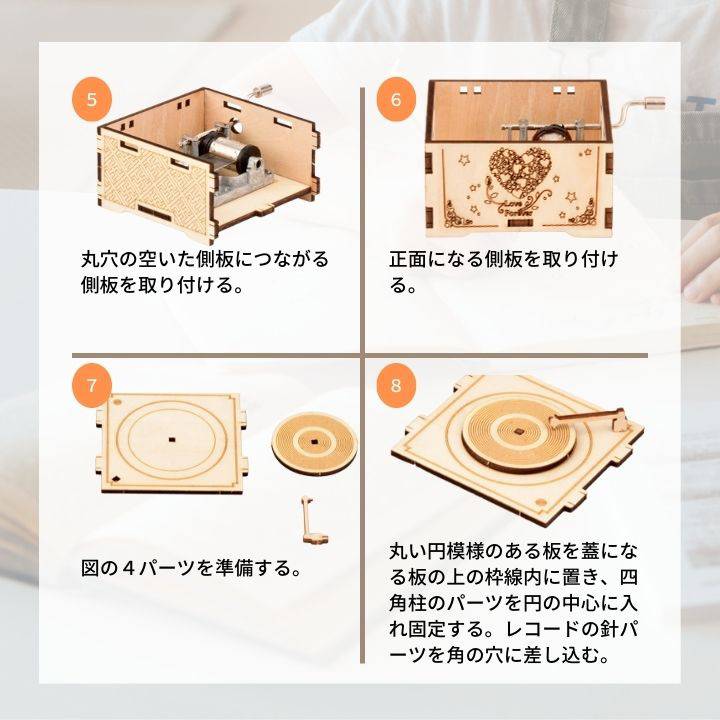 5

丸穴の空いた側板につながる側板を取り付ける。

6

Love Forever

正面になる側板を取り付ける。

7

図の４パーツを準備する。

8

丸い円模様のある板を蓋になる板の上の枠線内に置き、四角柱のパーツを円の中心に入れ固定する。レコードの針パーツを角の穴に差し込む。