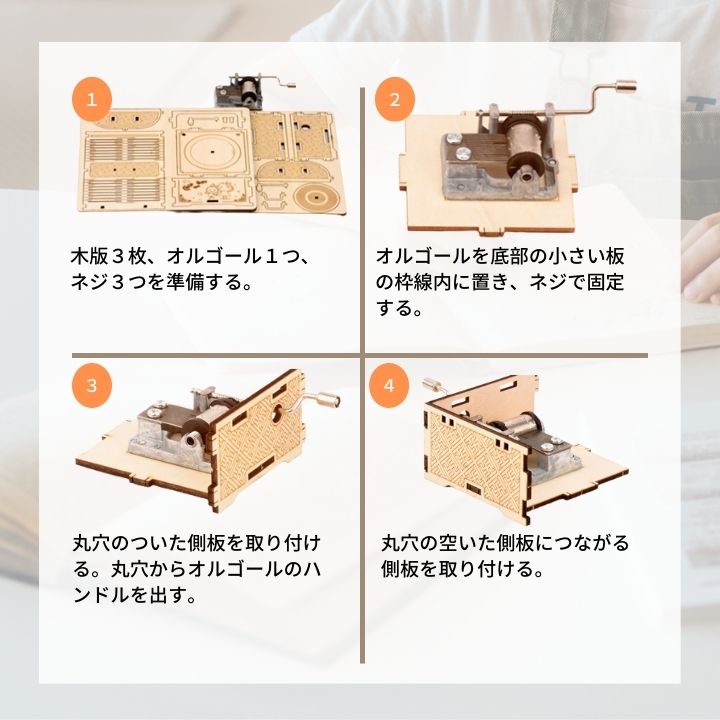 1

木版３枚、オルゴール１つ、ネジ３つを準備する。

2

オルゴールを底部の小さい板の枠線内に置き、ネジで固定する。

3

丸穴のついた側板を取り付ける。丸穴からオルゴールのハンドルを出す。

4

丸穴の空いた側板につながる側板を取り付ける。