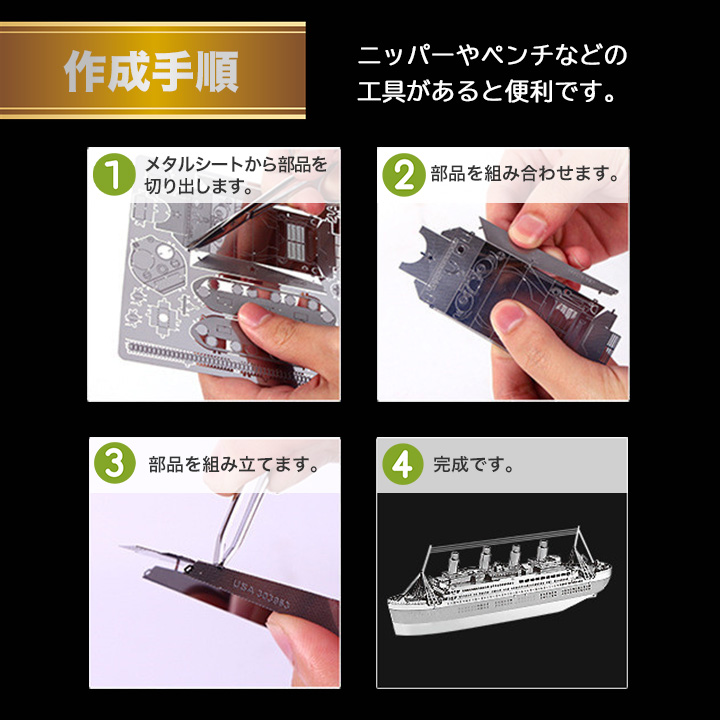 作成手順

ニッパーやペンチなどの工具があると便利です。

1 メタルシートから部品を切り出します。

2 部品を組み合わせます。

3 部品を組み立てます。

USA 303BS

4 完成です。