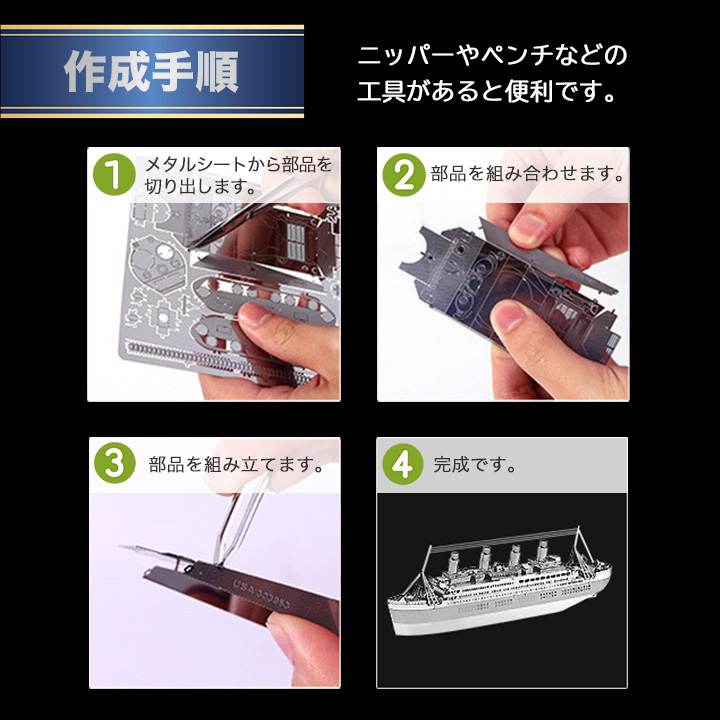 作成手順

ニッパーやペンチなどの工具があると便利です。

1 メタルシートから部品を切り出します。

2 部品を組み合わせます。

3 部品を組み立てます。

USA 303853

4 完成です。