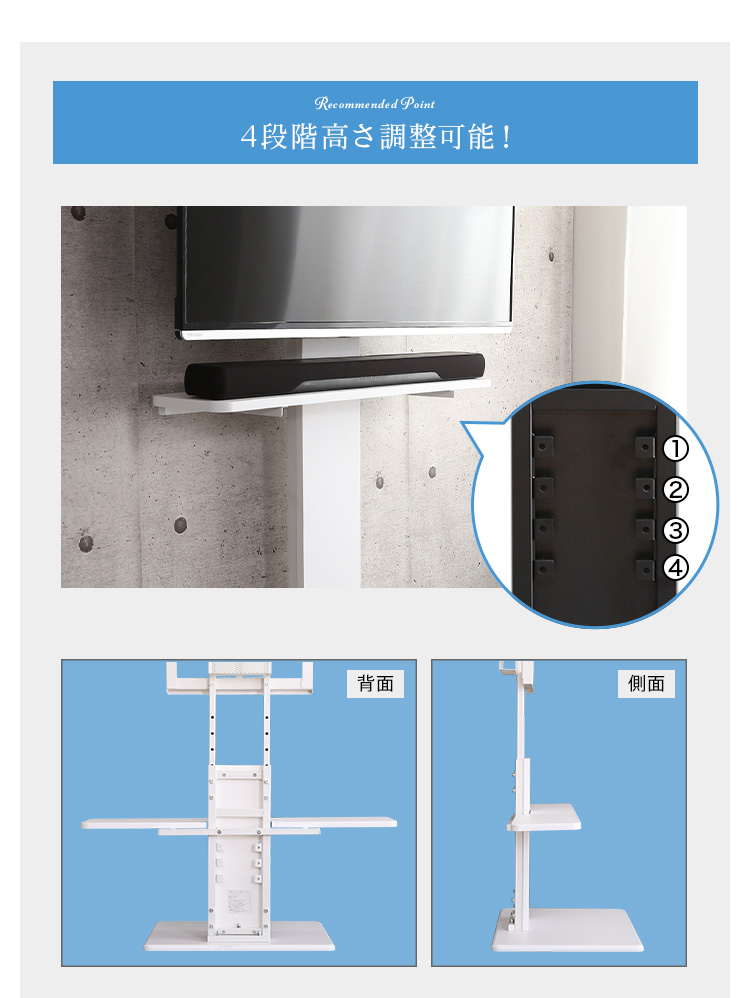 Recommended Point
4段階高さ調整可能！

①
②
③
④

背面

側面