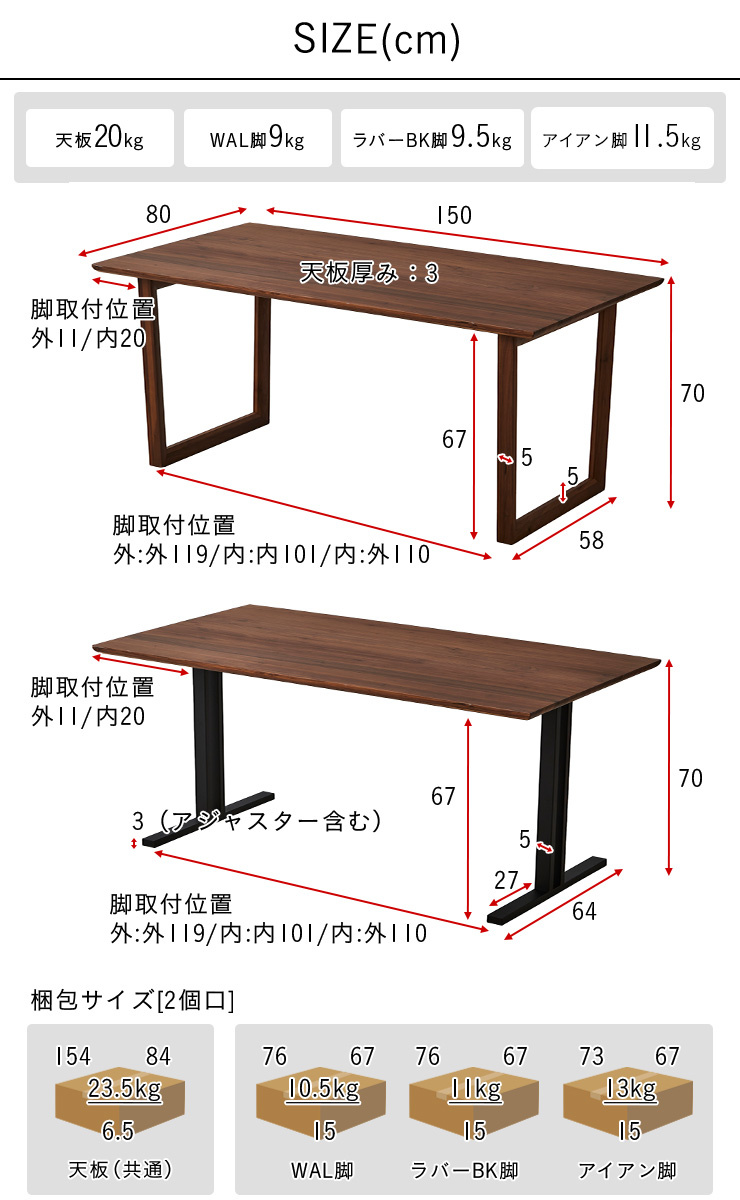 SIZE(cm)

天板20kg

WAL脚9kg

ラバーBK脚9.5kg

アイアン脚11.5kg

80

150

天板厚み：3

脚取付位置
外11/内20

70

67

5

5

58

脚取付位置
外:外119/内:内101/内:外110

脚取付位置
外11/内20

70

67

3（アジャスター含む）

5

27

64

脚取付位置
外:外119/内:内101/内:外110

梱包サイズ[2個口]

154　84
23.5kg
6.5
天板（共通）

76　67
10.5kg
15
WAL脚

76　67
11kg
15
ラバーBK脚

73　67
13kg
15
アイアン脚