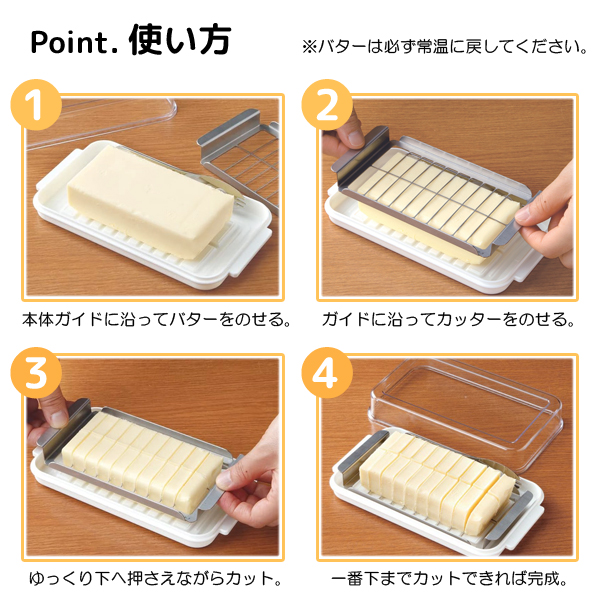 Point. 使い方

※バターは必ず常温に戻してください。

1

本体ガイドに沿ってバターをのせる。

2

ガイドに沿ってカッターをのせる。

3

ゆっくり下へ押さえながらカット。

4

一番下までカットできれば完成。