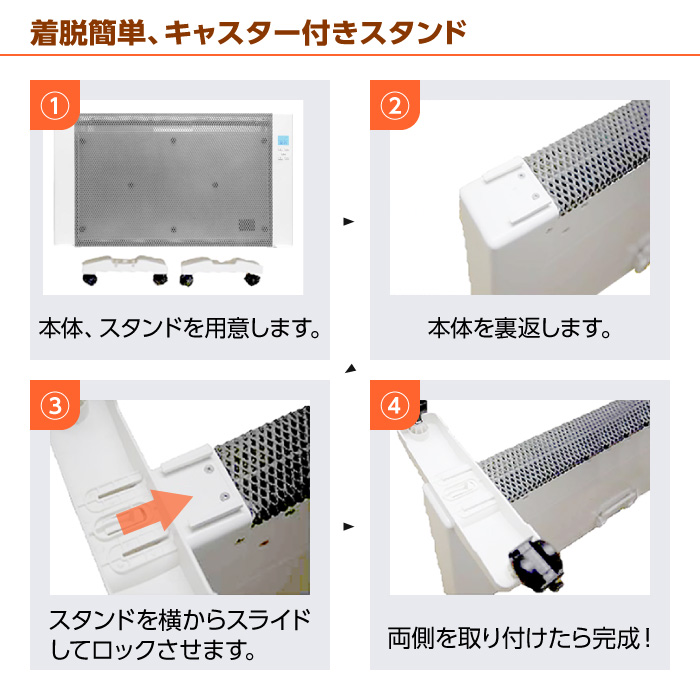 着脱簡単、キャスター付きスタンド

①
本体、スタンドを用意します。

②
本体を裏返します。

③
スタンドを横からスライドしてロックさせます。

④
両側を取り付けたら完成！