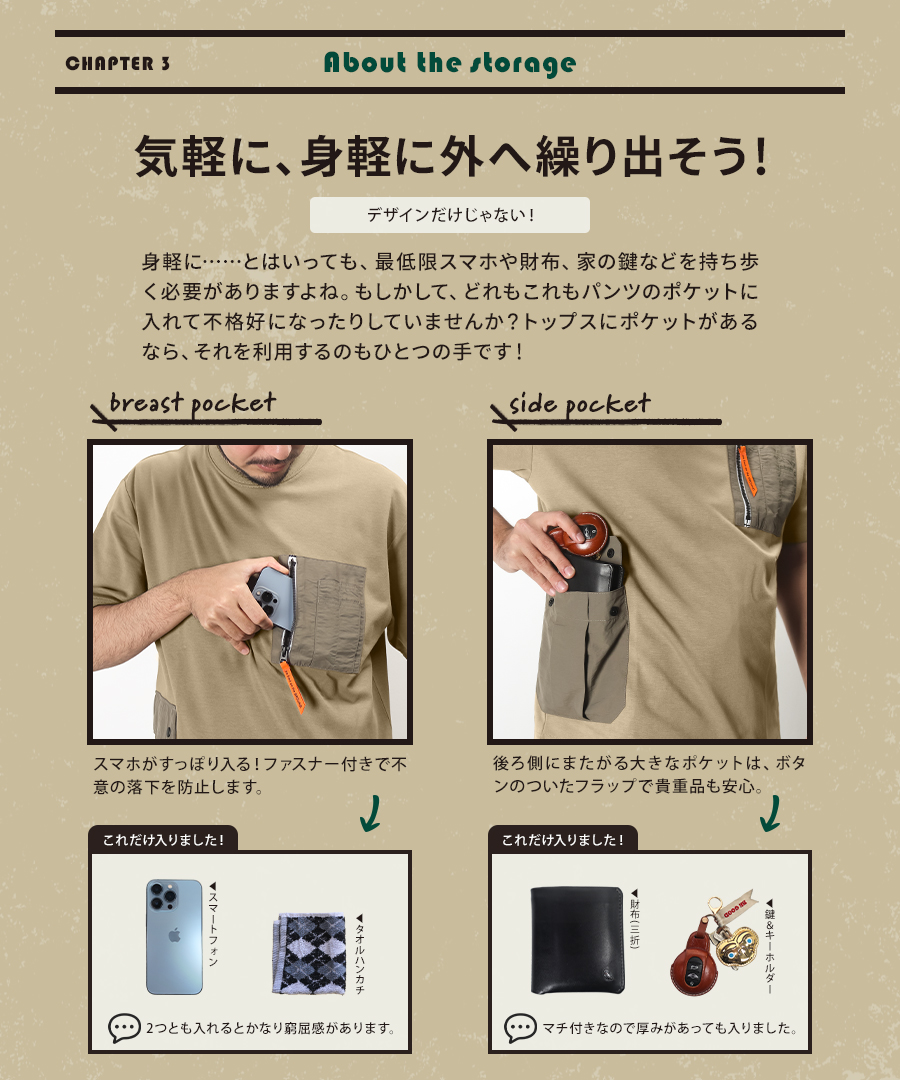 CHAPTER 3

About the storage

気軽に、身軽に外へ繰り出そう!

デザインだけじゃない!

身軽に……とはいっても、最低限スマホや財布、家の鍵などを持ち歩く必要がありますよね。もしかして、どれもこれもパンツのポケットに入れて不格好になったりしていませんか?トップスにポケットがあるなら、それを利用するのもひとつの手です!

breast pocket

スマホがすっぽり入る!ファスナー付きで不意の落下を防止します。

これだけ入りました!

◀スマートフォン

◀タオルハンカチ

2つとも入れるとかなり窮屈感があります。

side pocket

後ろ側にまたがる大きなポケットは、ボタンのついたフラップで貴重品も安心。

これだけ入りました!

◀財布(三折)

◀鍵&キーホルダー

マチ付きなので厚みがあっても入りました。