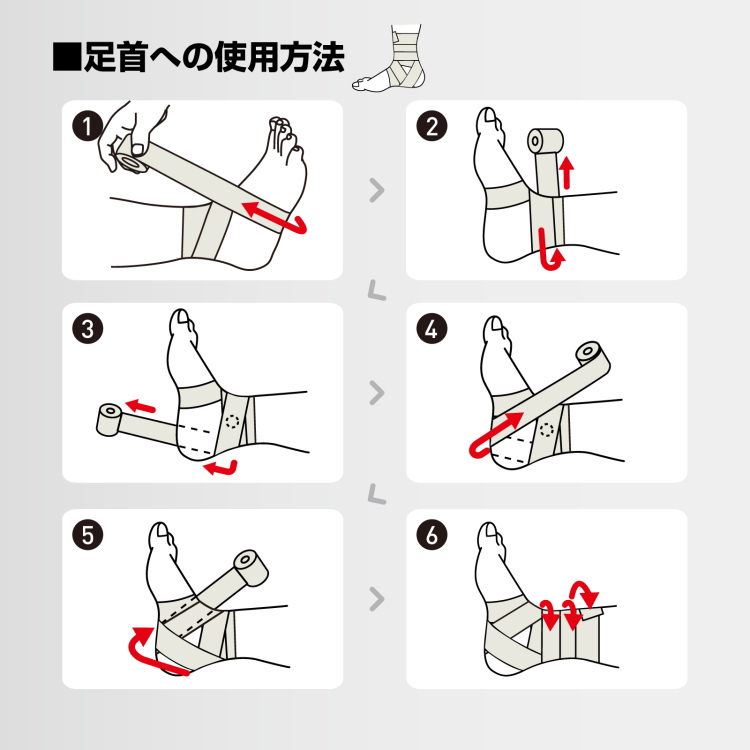 ■足首への使用方法

1

2

3

4

5

6