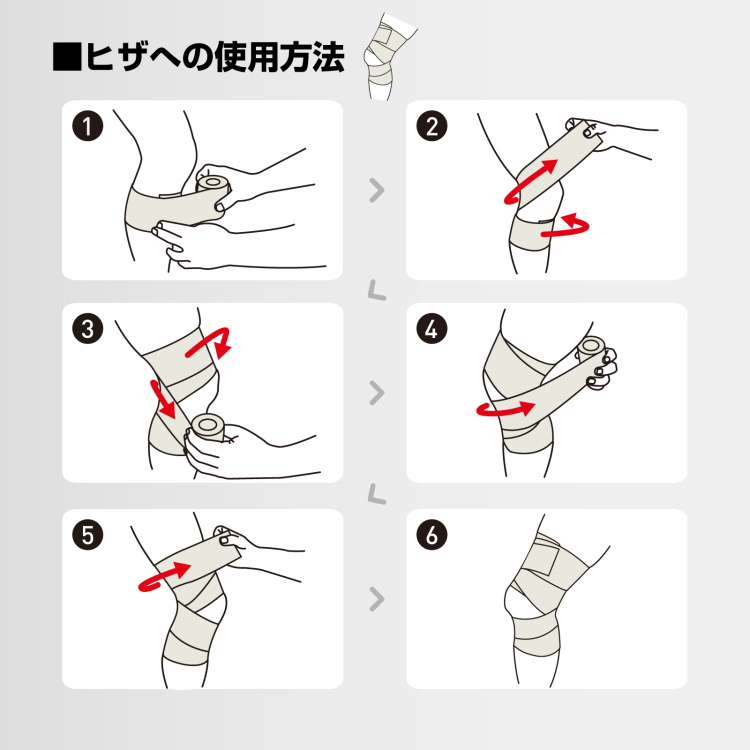 ■ヒザへの使用方法

1

2

3

4

5

6