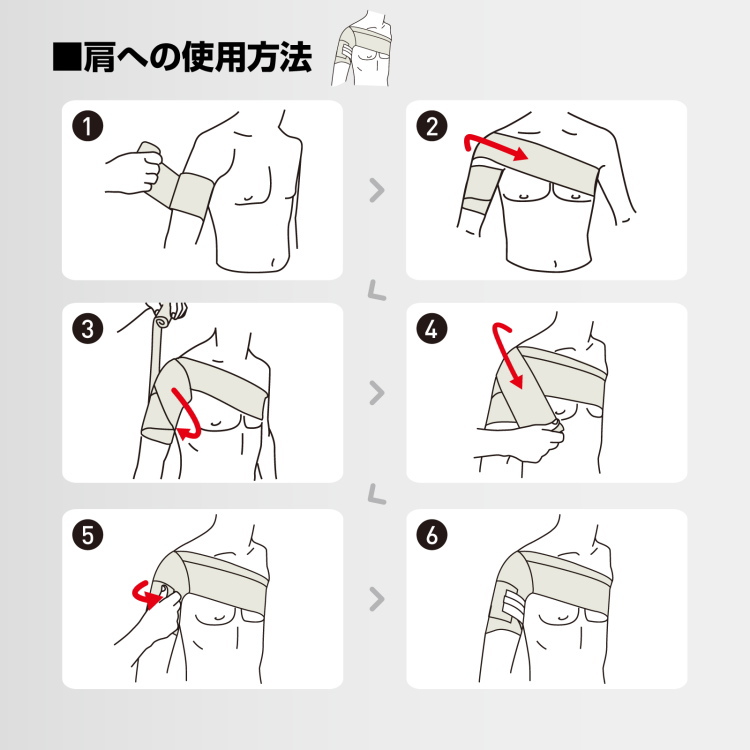 ■肩への使用方法

1

2

3

4

5

6