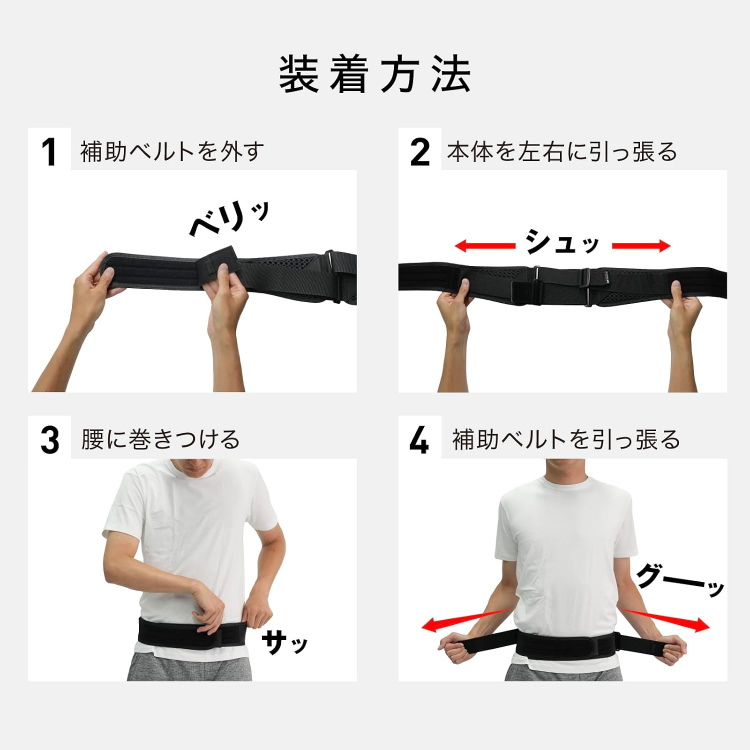 装着方法

1 補助ベルトを外す

ベリッ

2 本体を左右に引っ張る

シュッ

3 腰に巻きつける

サッ

4 補助ベルトを引っ張る

グーッ