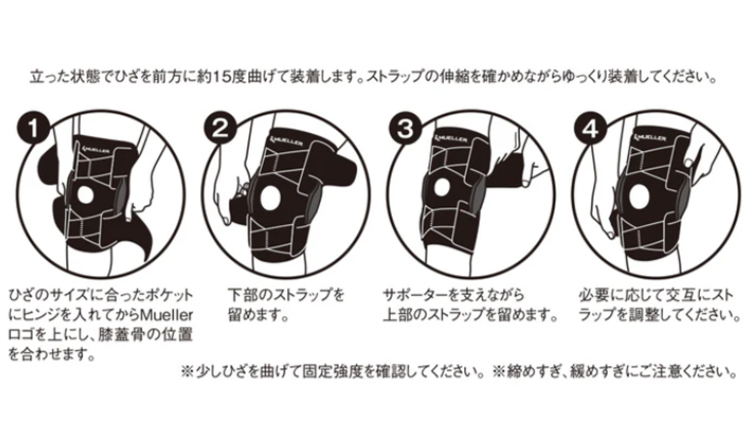 立った状態でひざを前方に約15度曲げて装着します。ストラップの伸縮を確かめながらゆっくり装着してください。

1

MUELLER

ひざのサイズに合ったポケットにヒンジを入れてからMuellerロゴを上にし、膝蓋骨の位置を合わせます。

2

MUELLER

下部のストラップを留めます。

3

MUELLER

サポーターを支えながら上部のストラップを留めます。

4

MUELLER

必要に応じて交互にストラップを調整してください。

※少しひざを曲げて固定強度を確認してください。※締めすぎ、緩めすぎにご注意ください。