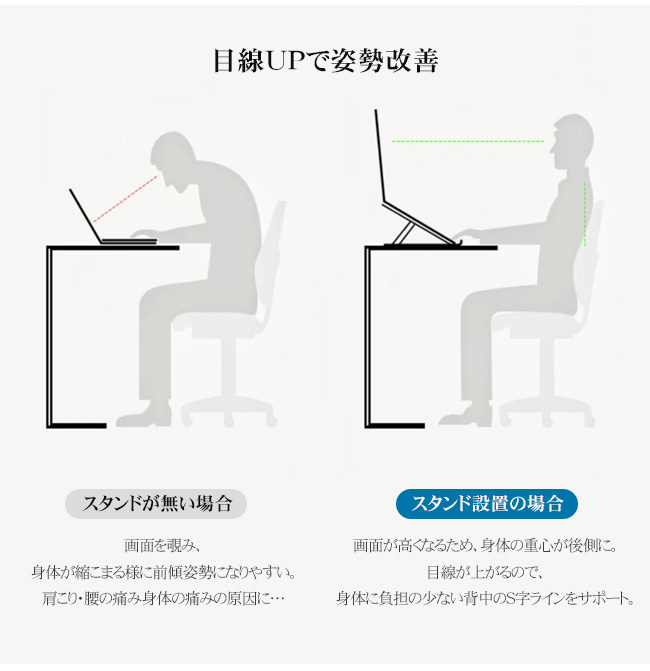 目線UPで姿勢改善

スタンドが無い場合

画面を覗み、
身体が縮こまる様に前傾姿勢になりやすい。
肩こり・腰の痛み身体の痛みの原因に…

スタンド設置の場合

画面が高くなるため、身体の重心が後側に。
目線が上がるので、
身体に負担の少ない背中のS字ラインをサポート。