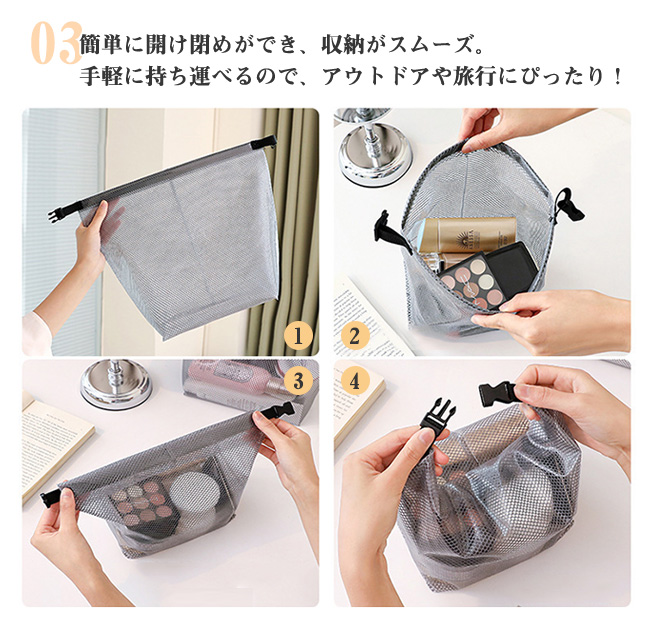 03 簡単に開け閉めができ、収納がスムーズ。
手軽に持ち運べるので、アウトドアや旅行にぴったり！

1

2

3

4