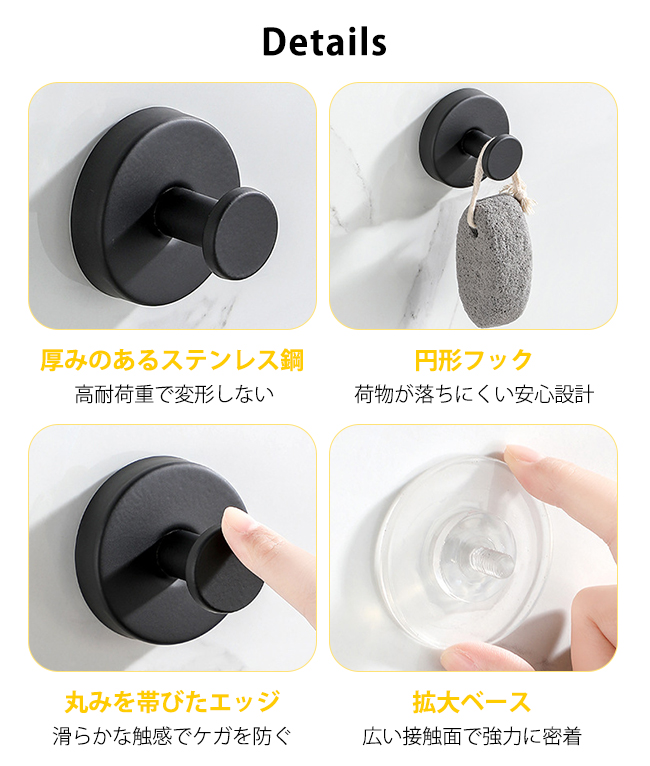 Details

厚みのあるステンレス鋼
高耐荷重で変形しない

円形フック
荷物が落ちにくい安心設計

丸みを帯びたエッジ
滑らかな触感でケガを防ぐ

拡大ベース
広い接触面で強力に密着