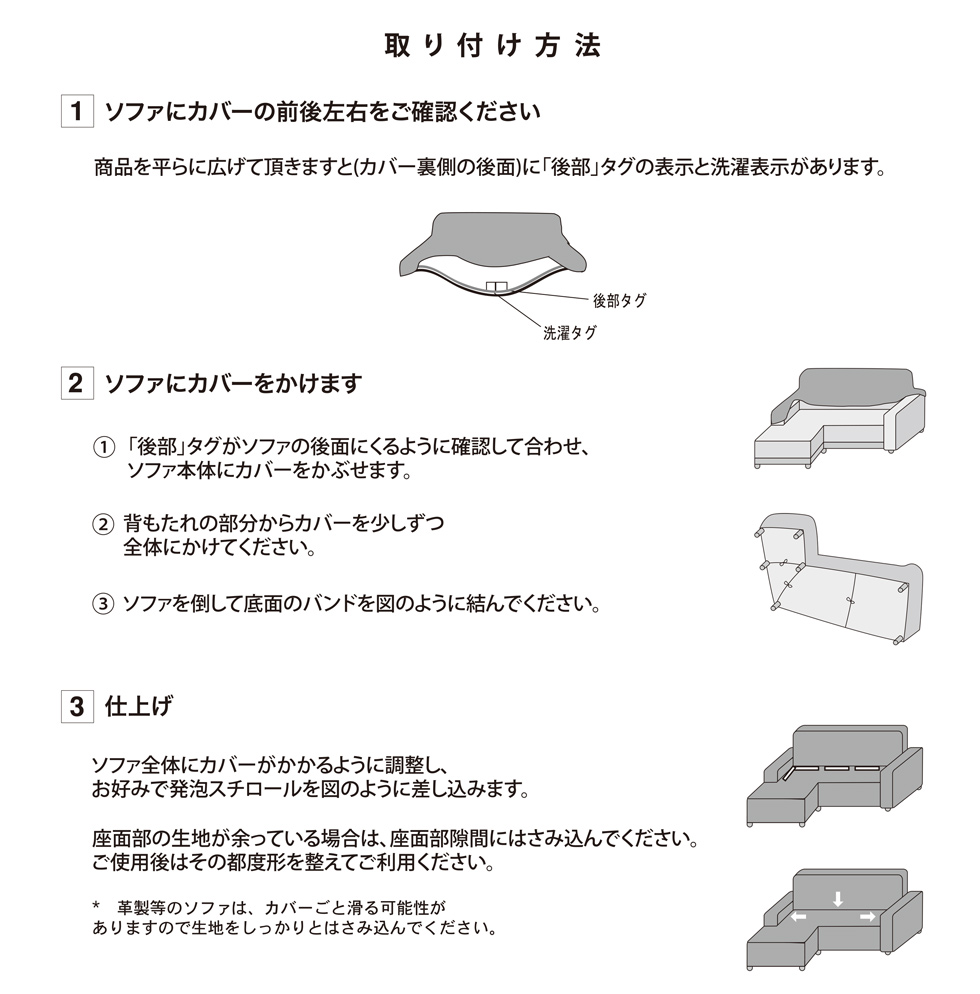 取り付け方法

1 ソファにカバーの前後左右をご確認ください

商品を平らに広げて頂きますと(カバー裏側の後面)に「後部」タグの表示と洗濯表示があります。

後部タグ
洗濯タグ

2 ソファにカバーをかけます

① 「後部」タグがソファの後面にくるように確認して合わせ、ソファ本体にカバーをかぶせます。

② 背もたれの部分からカバーを少しずつ全体にかけてください。

③ ソファを倒して底面のバンドを図のように結んでください。

3 仕上げ

ソファ全体にカバーがかかるように調整し、お好みで発泡スチロールを図のように差し込みます。

座面部の生地が余っている場合は、座面部隙間にはさみ込んでください。ご使用後はその都度形を整えてご利用ください。

* 革製等のソファは、カバーごと滑る可能性がありますので生地をしっかりとはさみ込んでください。