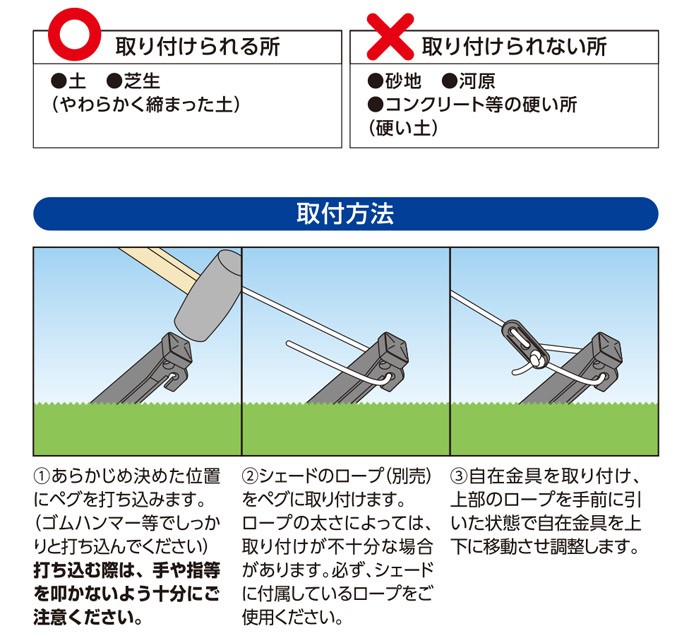 取り付けられる所

●土　●芝生
(やわらかく締まった土)

取り付けられない所

●砂地　●河原
●コンクリート等の硬い所
(硬い土)

取付方法

①あらかじめ決めた位置にペグを打ち込みます。(ゴムハンマー等でしっかりと打ち込んでください)
打ち込む際は、手や指等を叩かないよう十分にご注意ください。

②シェードのロープ(別売)をペグに取り付けます。ロープの太さによっては、取り付けが不十分な場合があります。必ず、シェードに付属しているロープをご使用ください。

③自在金具を取り付け、上部のロープを手前に引いた状態で自在金具を上下に移動させ調整します。