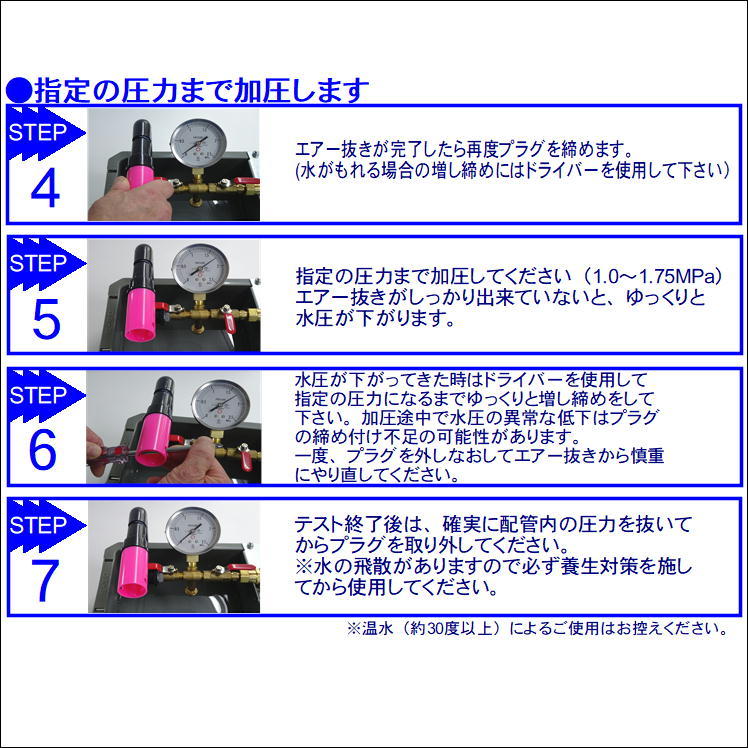 ●指定の圧力まで加圧します

STEP
4

エアー抜きが完了したら再度プラグを締めます。
(水がもれる場合の増し締めにはドライバーを使用して下さい)

STEP
5

指定の圧力まで加圧してください（1.0～1.75MPa）
エアー抜きがしっかり出来ていないと、ゆっくりと水圧が下がります。

STEP
6

水圧が下がってきた時はドライバーを使用して指定の圧力になるまでゆっくりと増し締めをして下さい。加圧途中で水圧の異常な低下はプラグの締め付け不足の可能性があります。
一度、プラグを外しなおしてエアー抜きから慎重にやり直してください。

STEP
7

テスト終了後は、確実に配管内の圧力を抜いてからプラグを取り外してください。
※水の飛散がありますので必ず養生対策を施してから使用してください。

※温水（約30度以上）によるご使用はお控えください。