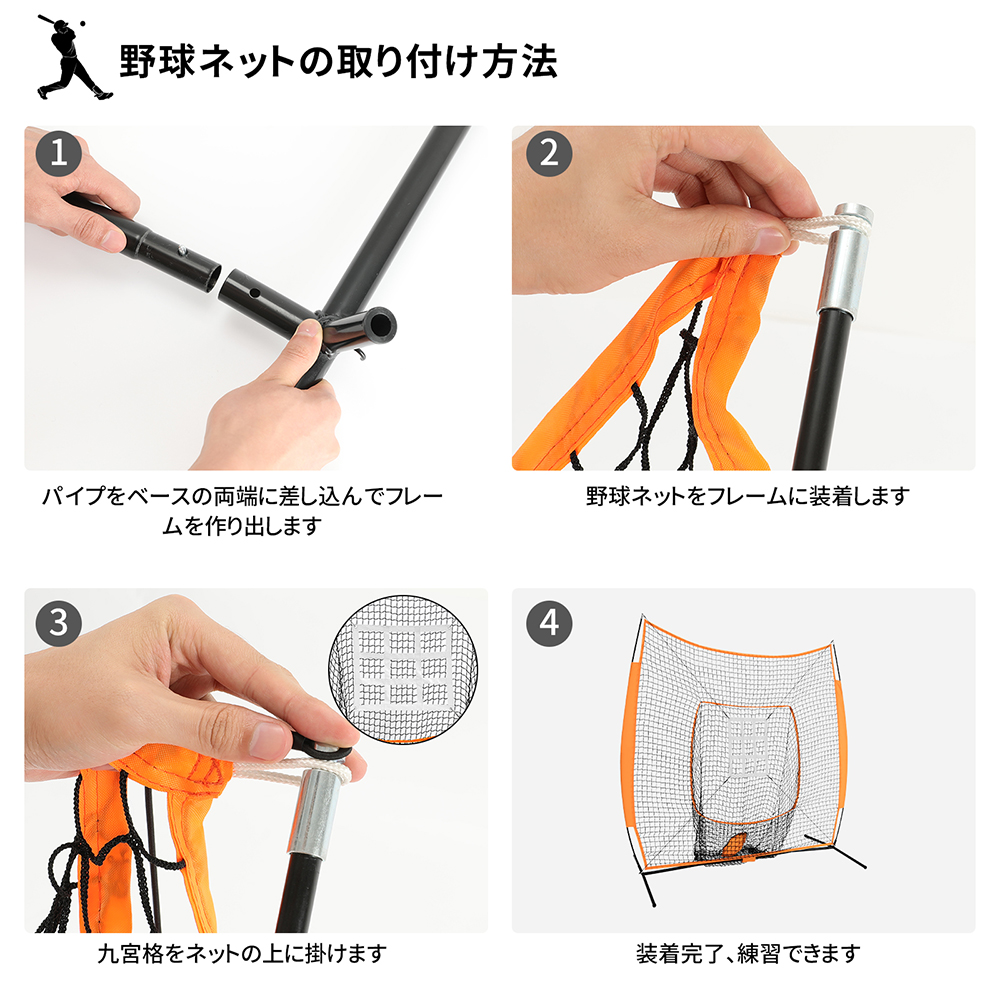 野球ネットの取り付け方法

1

パイプをベースの両端に差し込んでフレームを作り出します

2

野球ネットをフレームに装着します

3

九宮格をネットの上に掛けます

4

装着完了、練習できます