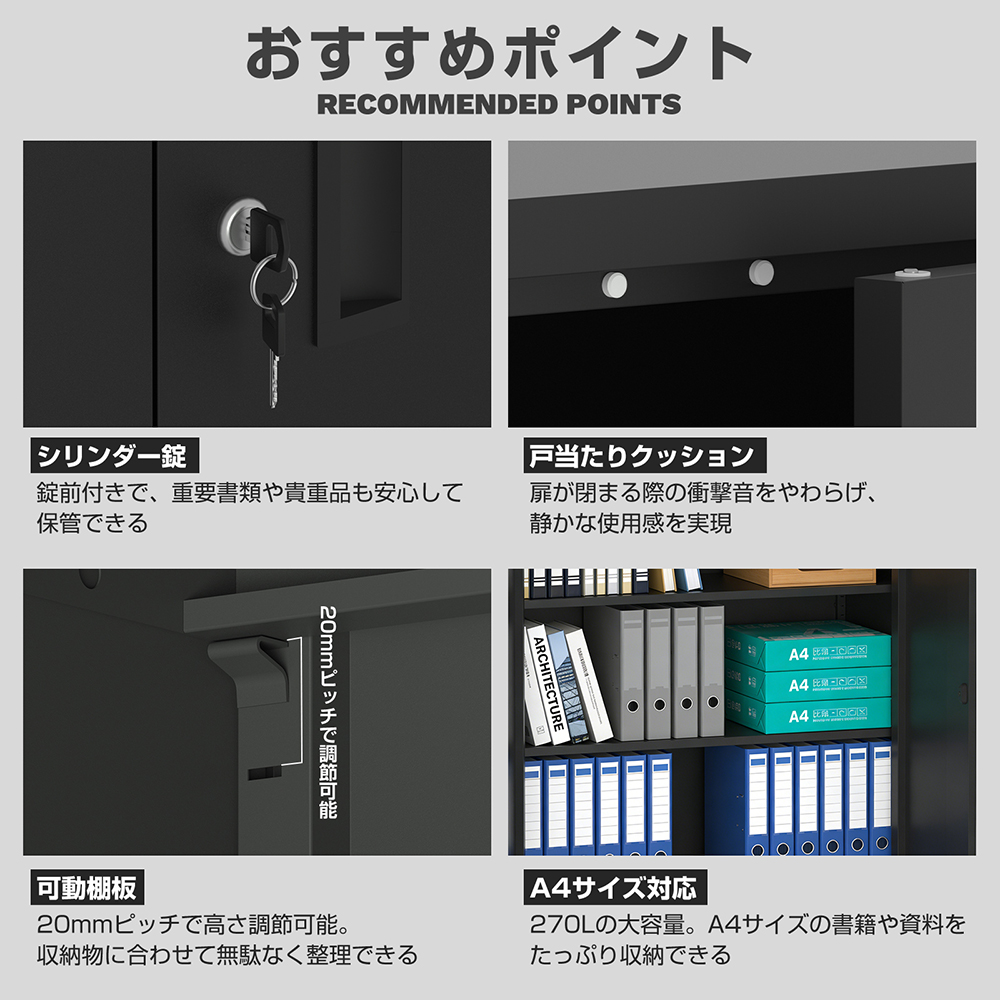 おすすめポイント
RECOMMENDED POINTS

シリンダー錠
錠前付きで、重要書類や貴重品も安心して保管できる

戸当たりクッション
扉が閉まる際の衝撃音をやわらげ、静かな使用感を実現

20mmピッチで調節可能

可動棚板
20mmピッチで高さ調節可能。収納物に合わせて無駄なく整理できる

ARCHITECTURE
A4
A4
A4

A4サイズ対応
270Lの大容量。A4サイズの書籍や資料をたっぷり収納できる