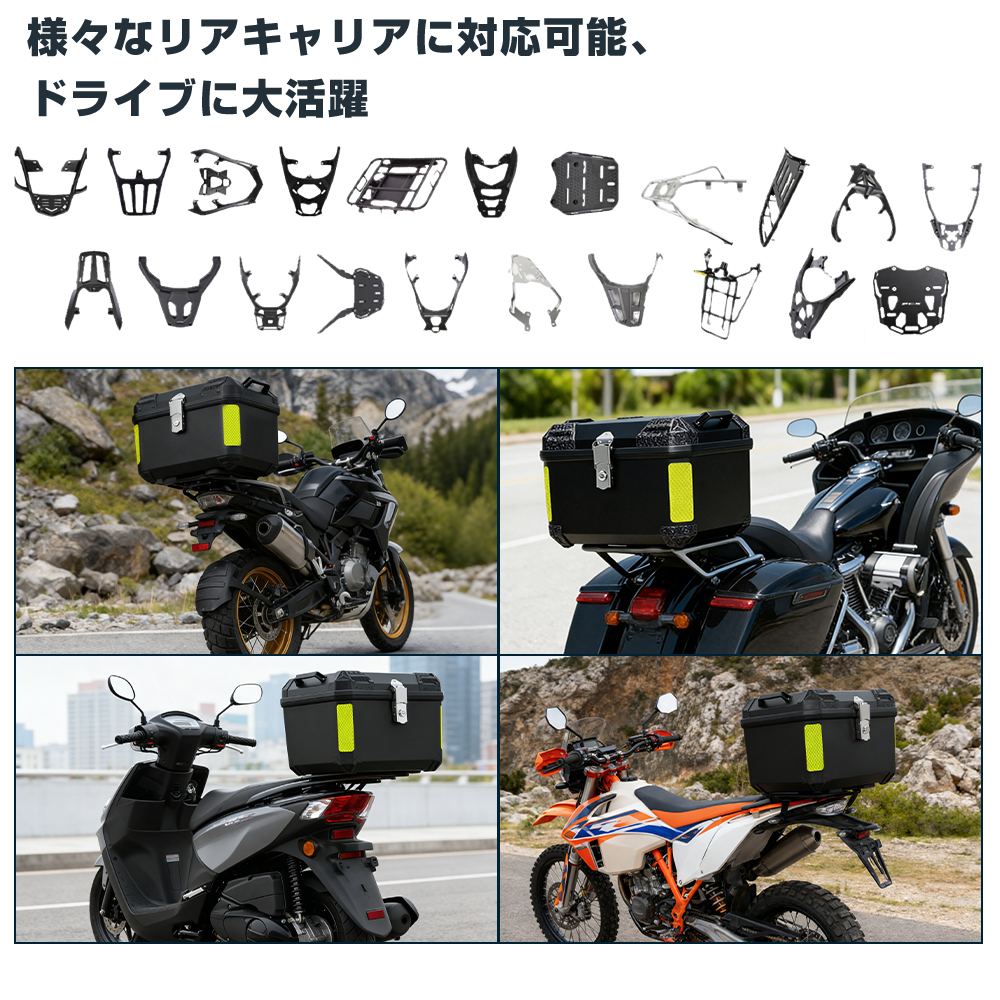 様々なリアキャリアに対応可能、
ドライブに大活躍