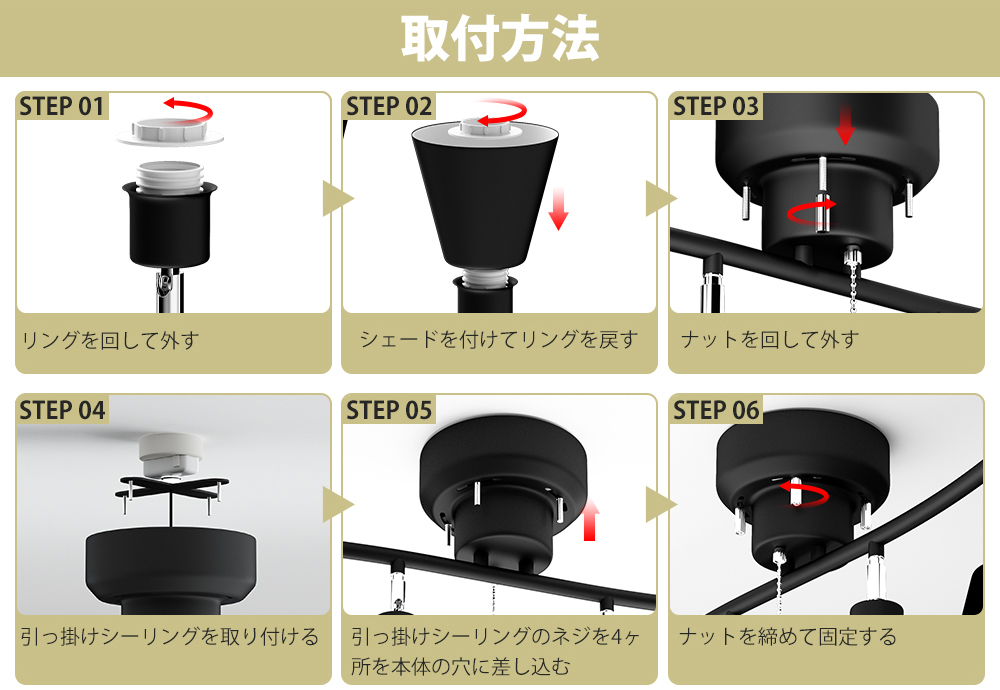 取付方法

STEP 01
リングを回して外す

STEP 02
シェードを付けてリングを戻す

STEP 03
ナットを回して外す

STEP 04
引っ掛けシーリングを取り付ける

STEP 05
引っ掛けシーリングのネジを4ヶ所を本体の穴に差し込む

STEP 06
ナットを締めて固定する