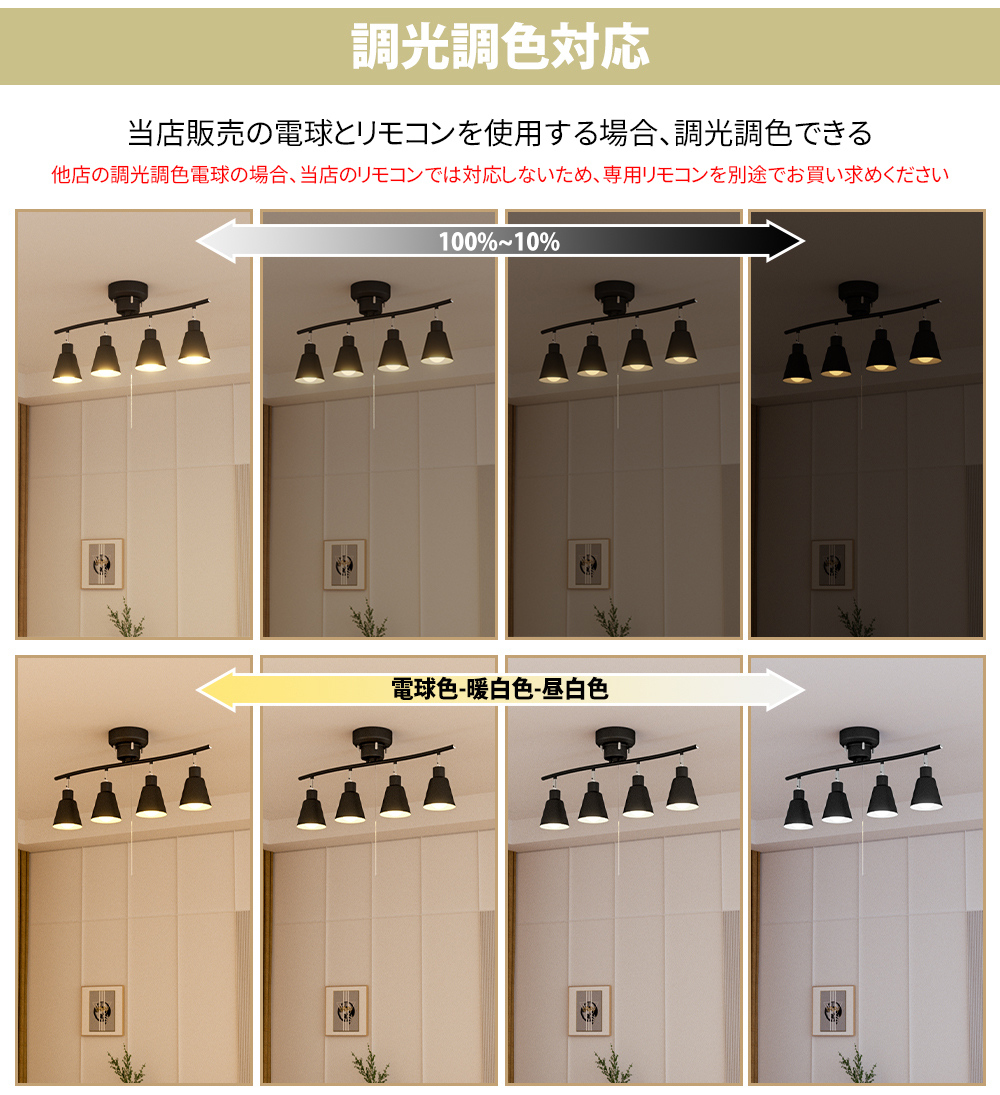 調光調色対応

当店販売の電球とリモコンを使用する場合、調光調色できる

他店の調光調色電球の場合、当店のリモコンでは対応しないため、専用リモコンを別途でお買い求めください

100%~10%

電球色-暖白色-昼白色