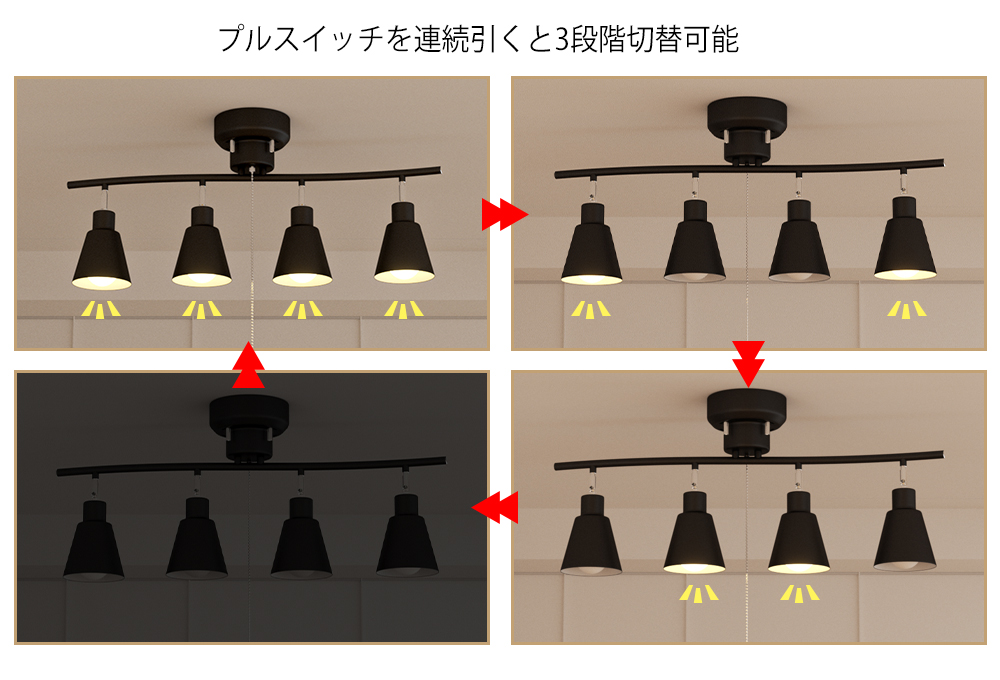 プルスイッチを連続引くと3段階切替可能