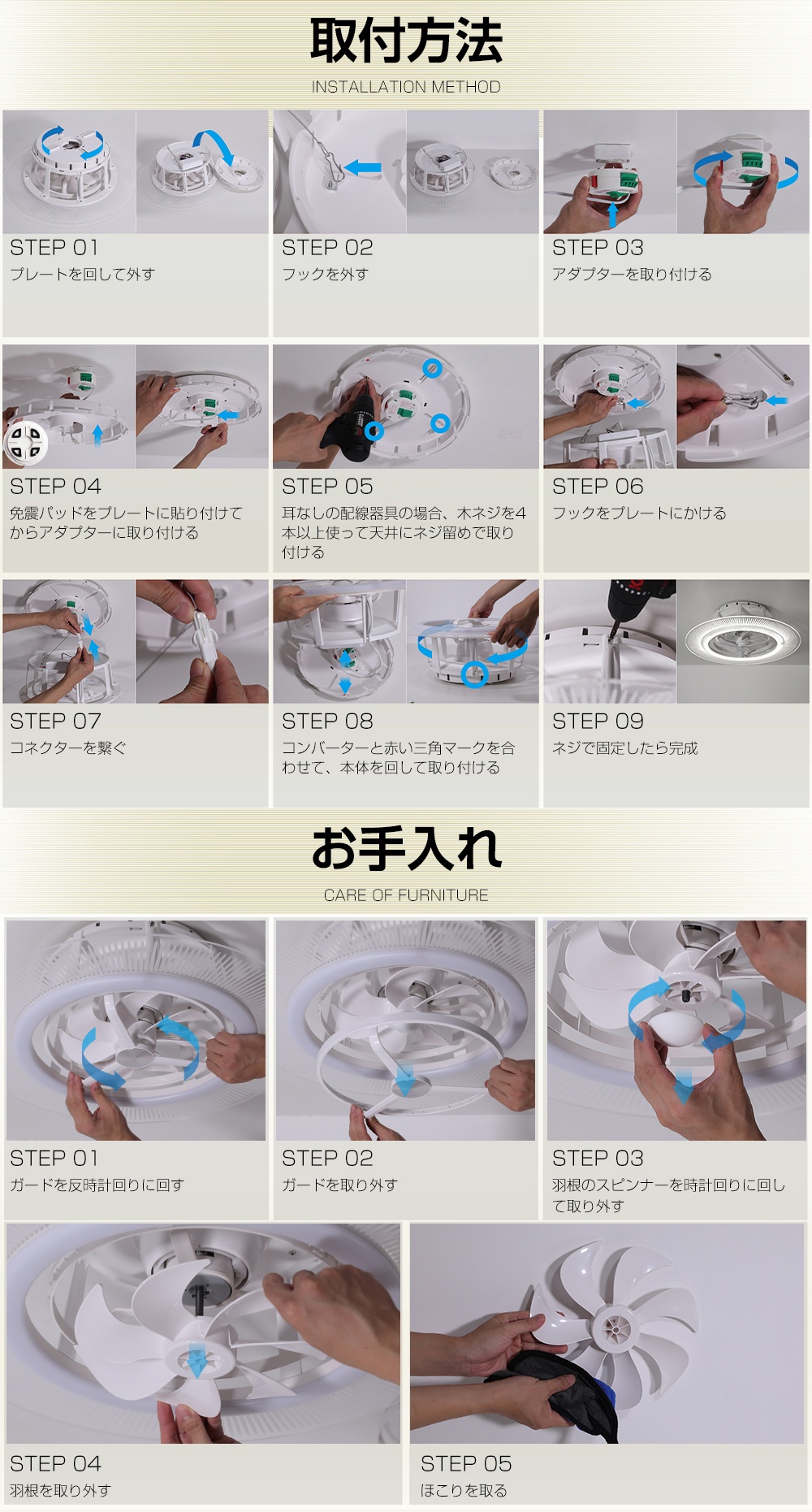 取付方法
INSTALLATION METHOD

STEP 01
プレートを回して外す

STEP 02
フックを外す

STEP 03
アダプターを取り付ける

STEP 04
免震パッドをプレートに貼り付けてからアダプターに取り付ける

STEP 05
耳なしの配線器具の場合、木ネジを4本以上使って天井にネジ留めで取り付ける

STEP 06
フックをプレートにかける

STEP 07
コネクターを繋ぐ

STEP 08
コンバーターと赤い三角マークを合わせて、本体を回して取り付ける

STEP 09
ネジで固定したら完成

お手入れ
CARE OF FURNITURE

STEP 01
ガードを反時計回りに回す

STEP 02
ガードを取り外す

STEP 03
羽根のスピンナーを時計回りに回して取り外す

STEP 04
羽根を取り外す

STEP 05
ほこりを取る