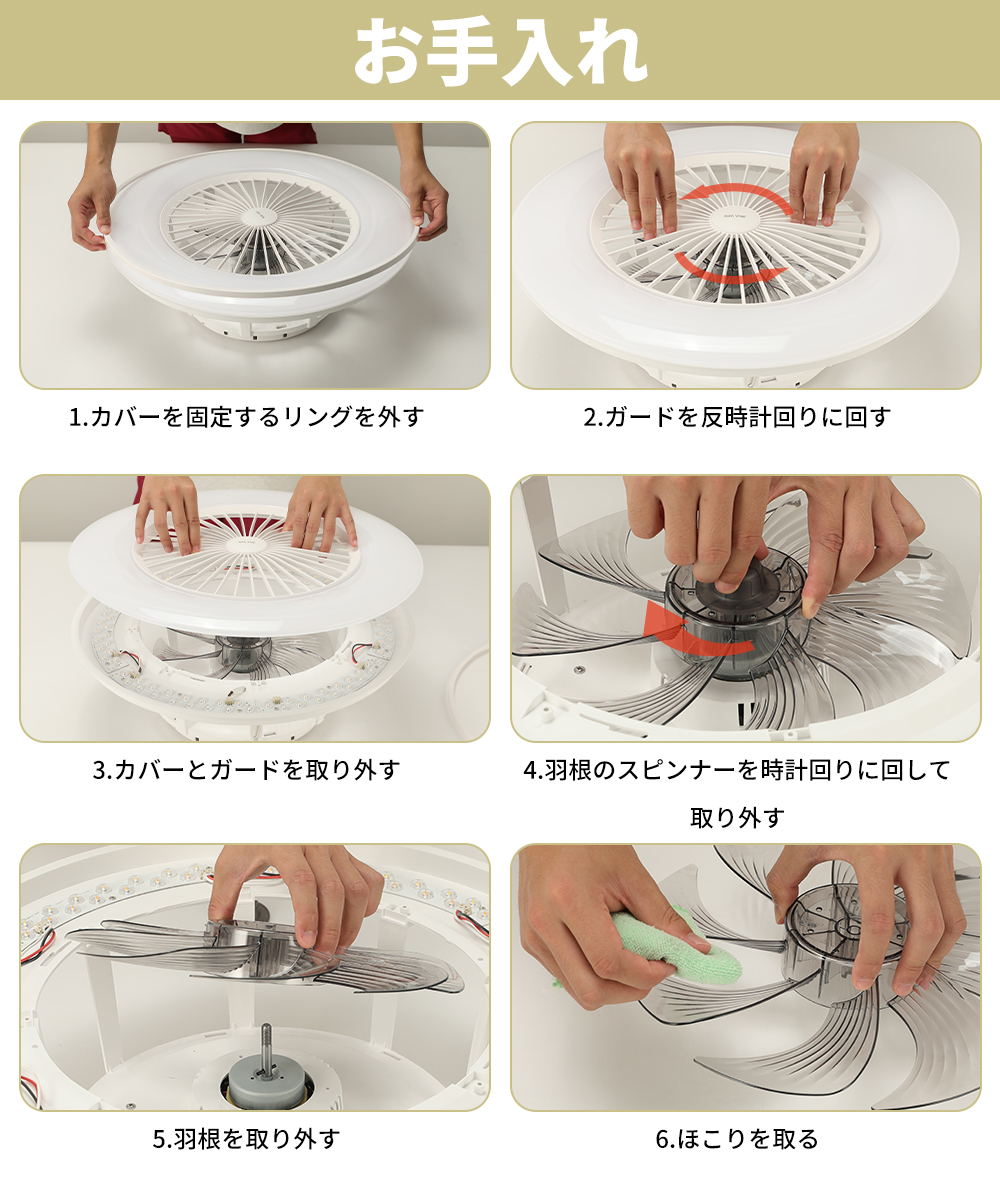 お手入れ

1.カバーを固定するリングを外す

2.ガードを反時計回りに回す

3.カバーとガードを取り外す

4.羽根のスピンナーを時計回りに回して取り外す

5.羽根を取り外す

6.ほこりを取る