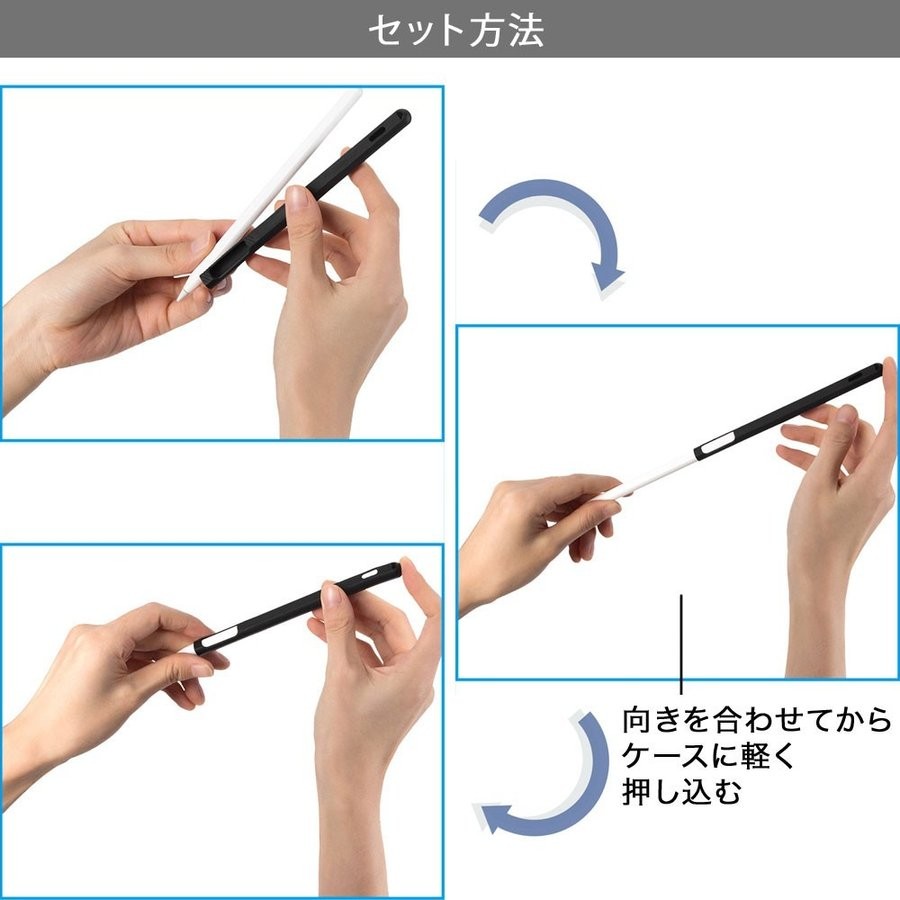 セット方法

向きを合わせてから
ケースに軽く
押し込む