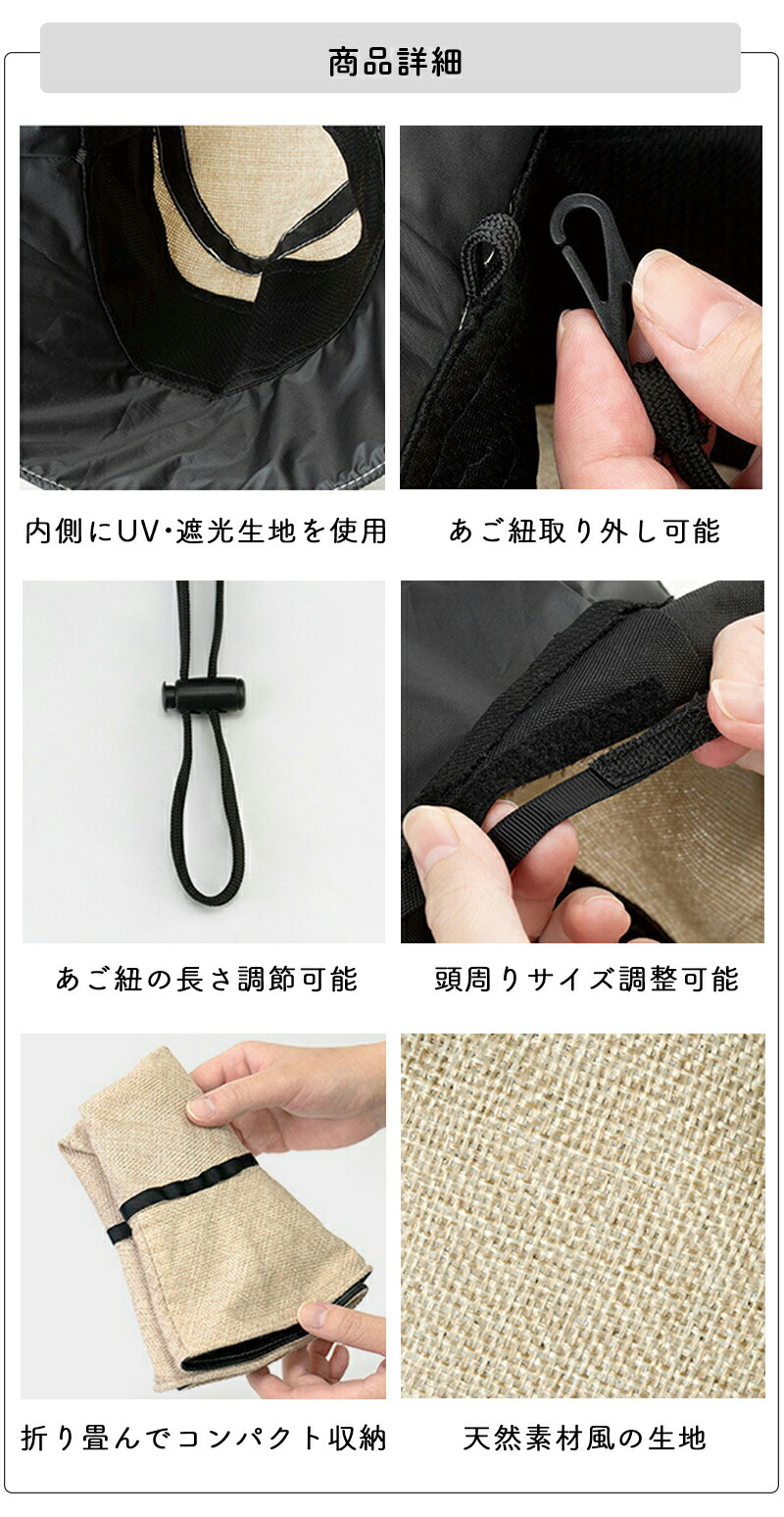 商品詳細

内側にUV・遮光生地を使用

あご紐取り外し可能

あご紐の長さ調節可能

頭周りサイズ調整可能

折り畳んでコンパクト収納

天然素材風の生地