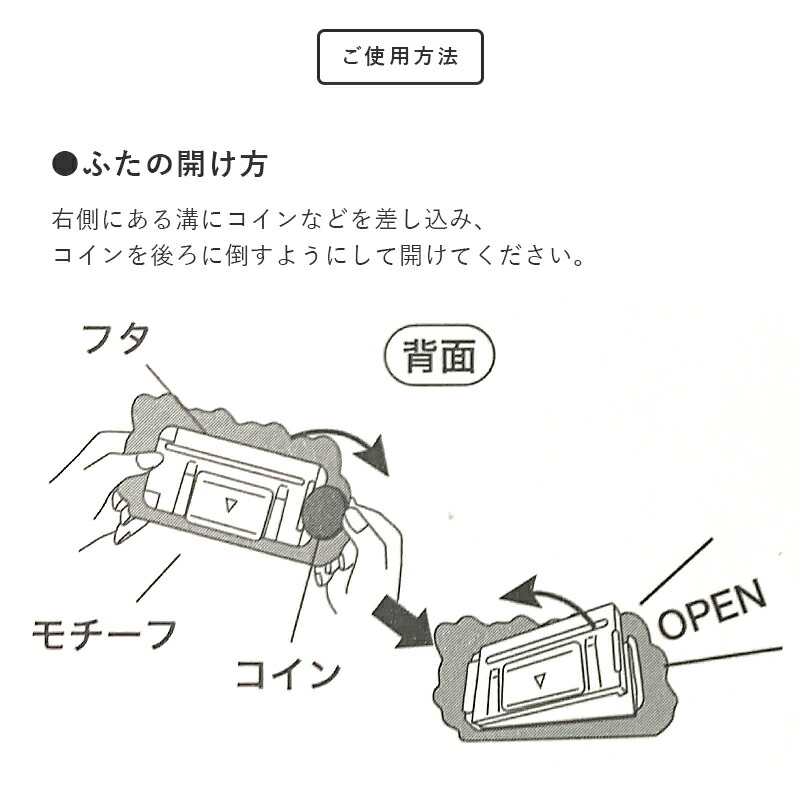 ご使用方法

●ふたの開け方

右側にある溝にコインなどを差し込み、
コインを後ろに倒すようにして開けてください。

フタ

背面

モチーフ

コイン

OPEN