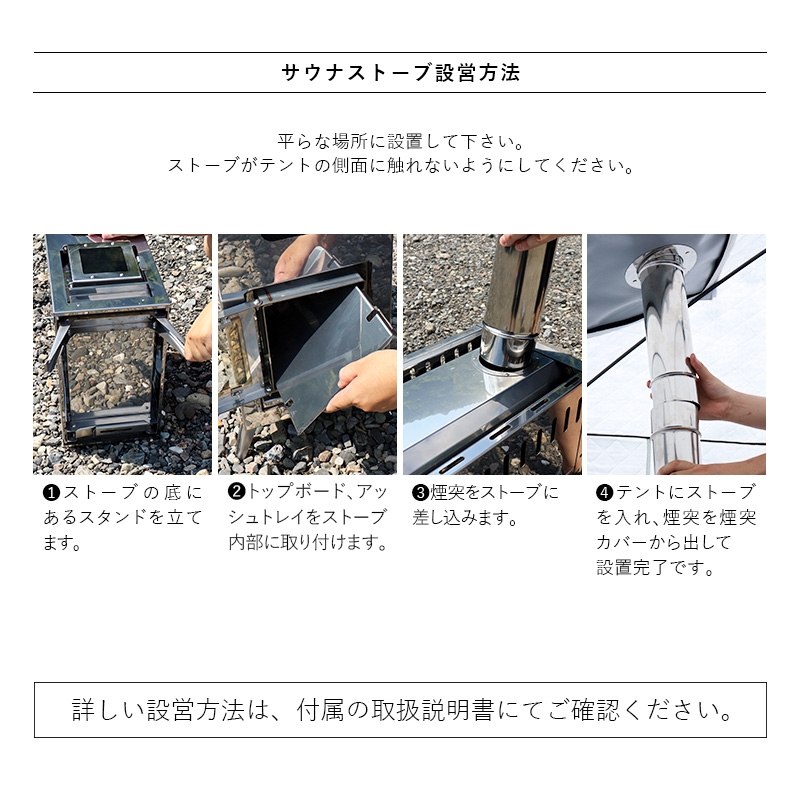 サウナストーブ設営方法

平らな場所に設置して下さい。
ストーブがテントの側面に触れないようにしてください。

❶ストーブの底にあるスタンドを立てます。

❷トップボード、アッシュトレイをストーブ内部に取り付けます。

❸煙突をストーブに差し込みます。

❹テントにストーブを入れ、煙突を煙突カバーから出して設置完了です。

詳しい設営方法は、付属の取扱説明書にてご確認ください。