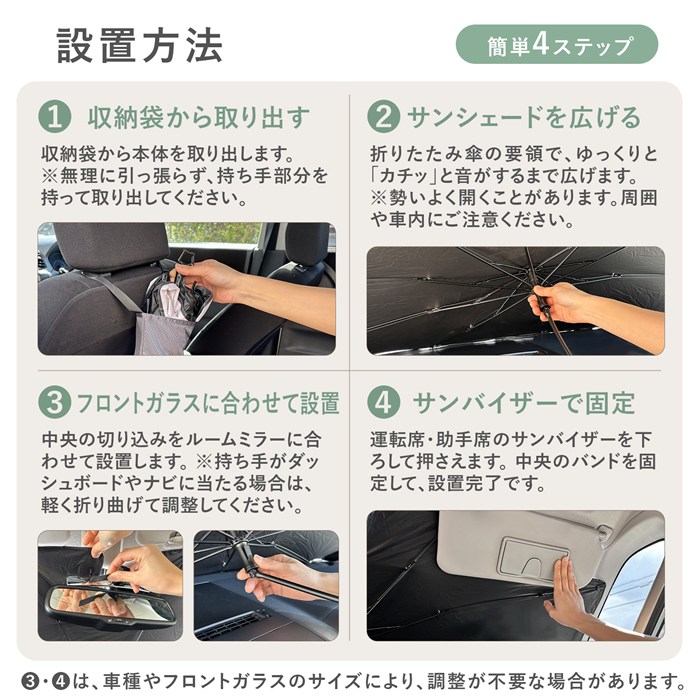 設置方法

簡単4ステップ

① 収納袋から取り出す

収納袋から本体を取り出します。
※無理に引っ張らず、持ち手部分を持って取り出してください。

② サンシェードを広げる

折りたたみ傘の要領で、ゆっくりと「カチッ」と音がするまで広げます。
※勢いよく開くことがあります。周囲や車内にご注意ください。

③ フロントガラスに合わせて設置

中央の切り込みをルームミラーに合わせて設置します。※持ち手がダッシュボードやナビに当たる場合は、軽く折り曲げて調整してください。

④ サンバイザーで固定

運転席・助手席のサンバイザーを下ろして押さえます。中央のバンドを固定して、設置完了です。

❸・❹は、車種やフロントガラスのサイズにより、調整が不要な場合があります。