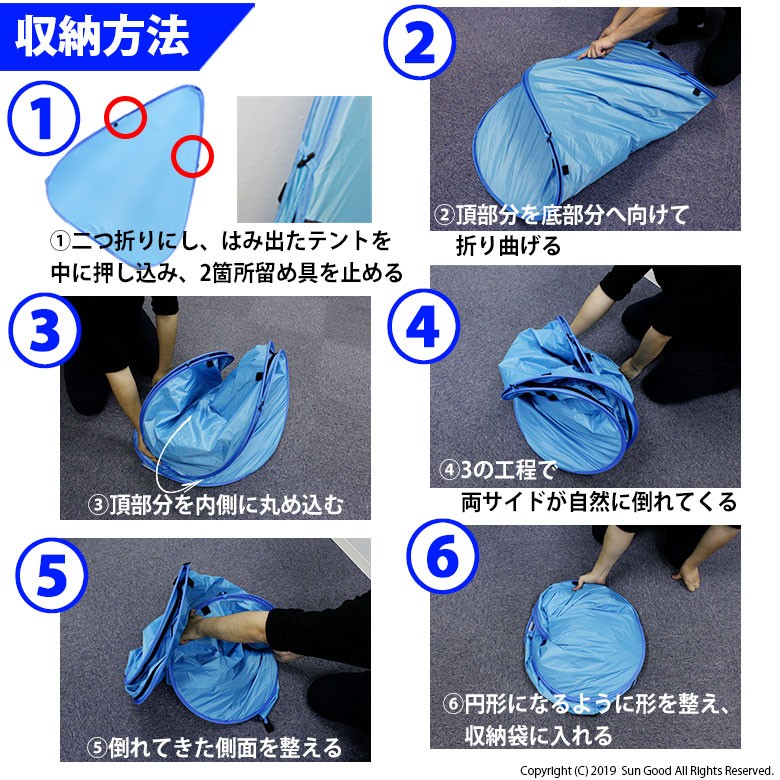 収納方法

①

①二つ折りにし、はみ出たテントを中に押し込み、2箇所留め具を止める

②

②頂部分を底部分へ向けて折り曲げる

③

③頂部分を内側に丸め込む

④

④3の工程で両サイドが自然に倒れてくる

⑤

⑤倒れてきた側面を整える

⑥

⑥円形になるように形を整え、収納袋に入れる

Copyright (C) 2019 Sun Good All Rights Reserved.