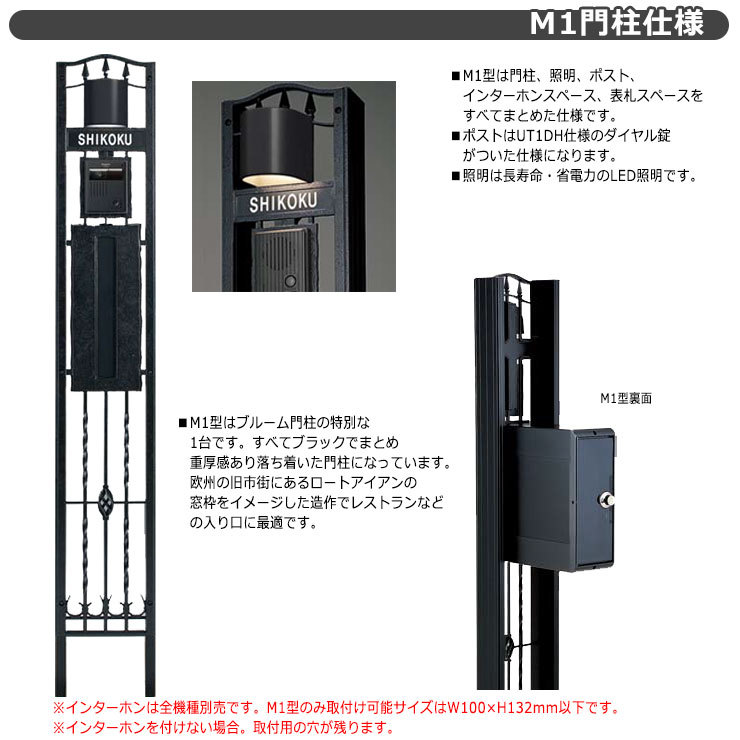 M1門柱仕様

SHIKOKU

SHIKOKU

■M1型は門柱、照明、ポスト、インターホンスペース、表札スペースをすべてまとめた仕様です。
■ポストはUT1DH仕様のダイヤル錠がついた仕様になります。
■照明は長寿命・省電力のLED照明です。

M1型裏面

■M1型はブルーム門柱の特別な1台です。すべてブラックでまとめ重厚感あり落ち着いた門柱になっています。欧州の旧市街にあるロートアイアンの窓枠をイメージした造作でレストランなどの入り口に最適です。

※インターホンは全機種別売です。M1型のみ取付け可能サイズはW100×H132mm以下です。
※インターホンを付けない場合。取付用の穴が残ります。