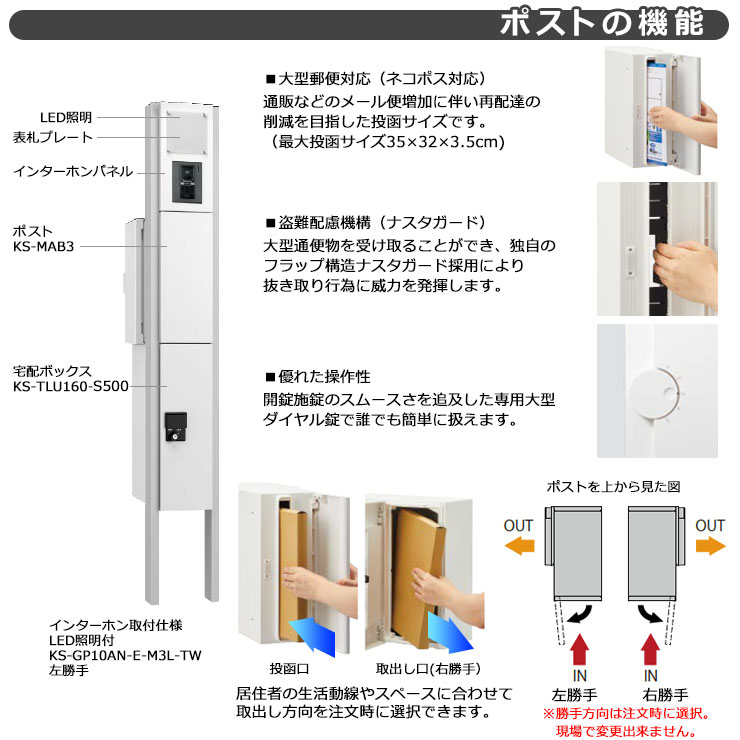 ポストの機能

LED照明
表札プレート
インターホンパネル
ポスト
KS-MAB3
宅配ボックス
KS-TLU160-S500

インターホン取付仕様
LED照明付
KS-GP10AN-E-M3L-TW
左勝手

■大型郵便対応（ネコポス対応）
通販などのメール便増加に伴い再配達の削減を目指した投函サイズです。
（最大投函サイズ35×32×3.5cm）

■盗難配慮機構（ナスタガード）
大型通便物を受け取ることができ、独自のフラップ構造ナスタガード採用により抜き取り行為に威力を発揮します。

■優れた操作性
開錠施錠のスムースさを追及した専用大型ダイヤル錠で誰でも簡単に扱えます。

投函口
取出し口(右勝手)

居住者の生活動線やスペースに合わせて取出し方向を注文時に選択できます。

ポストを上から見た図
OUT
OUT
IN
IN
左勝手
右勝手
※勝手方向は注文時に選択。
現場で変更出来ません。